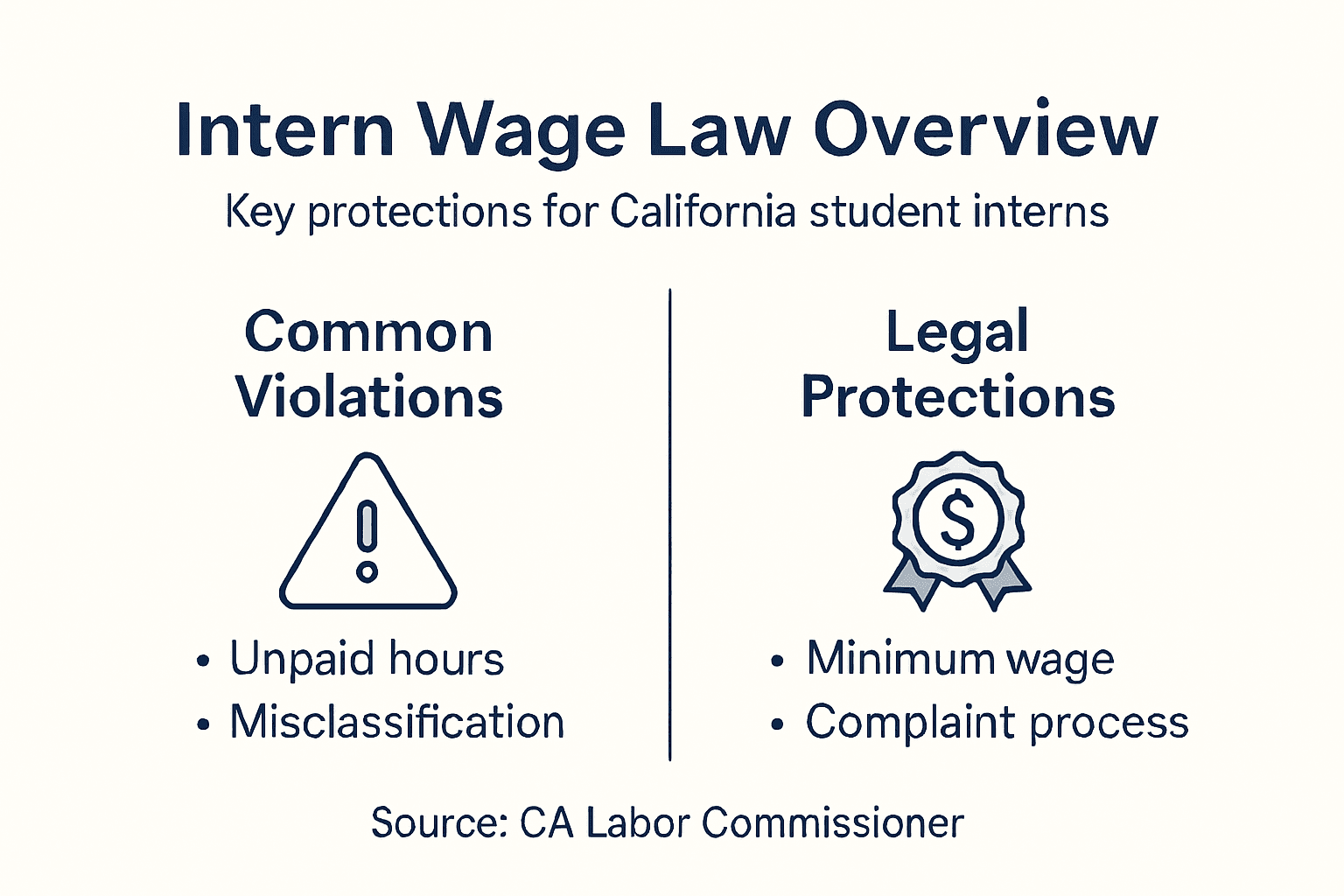 Intern Wage Law Overview

Key protections for California student interns

Common Violations

• Unpaid hours
• Misclassification

Legal Protections

$

• Minimum wage
• Complaint process

Source: CA Labor Commissioner