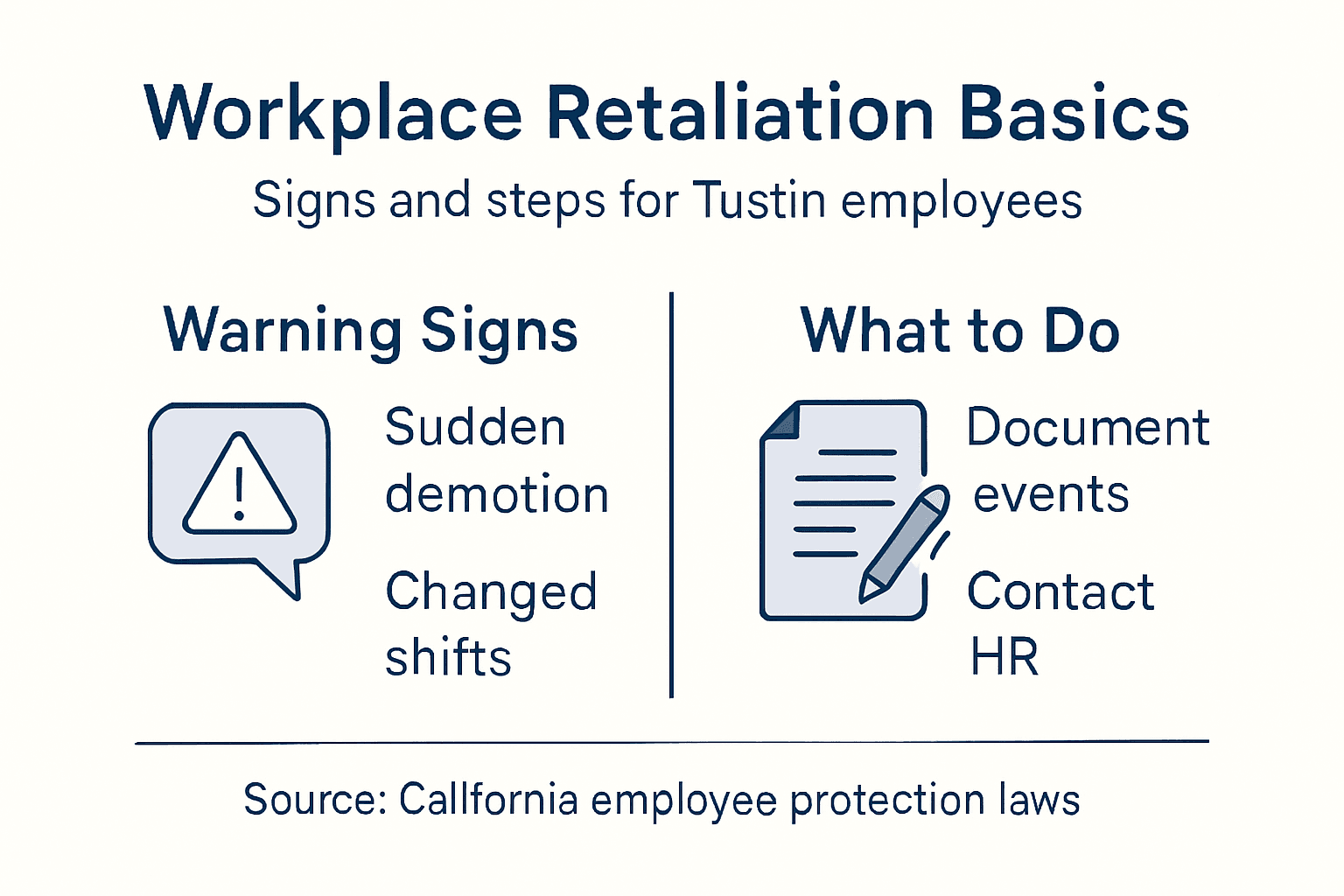 Workplace Retaliation Basics

Signs and steps for Tustin employees

Warning Signs

Sudden demotion

Changed shifts

What to Do

Document events

Contact HR

Source: Callfornia employee protection laws