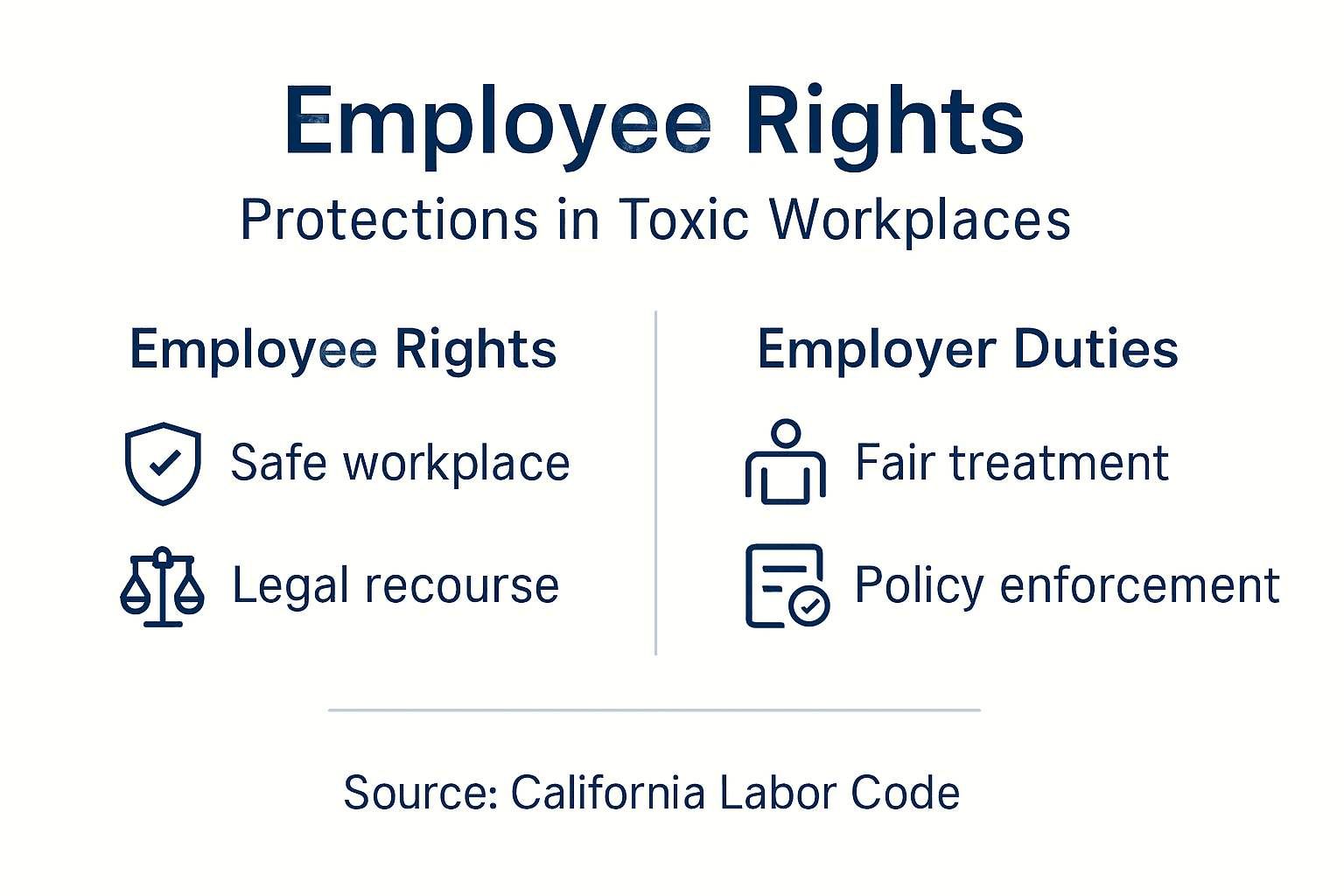 Employee Rights

Protections in Toxic Workplaces

Employee Rights

Safe workplace

Legal recourse

Employer Duties

Fair treatment

Policy enforcement

Source: California Labor Code