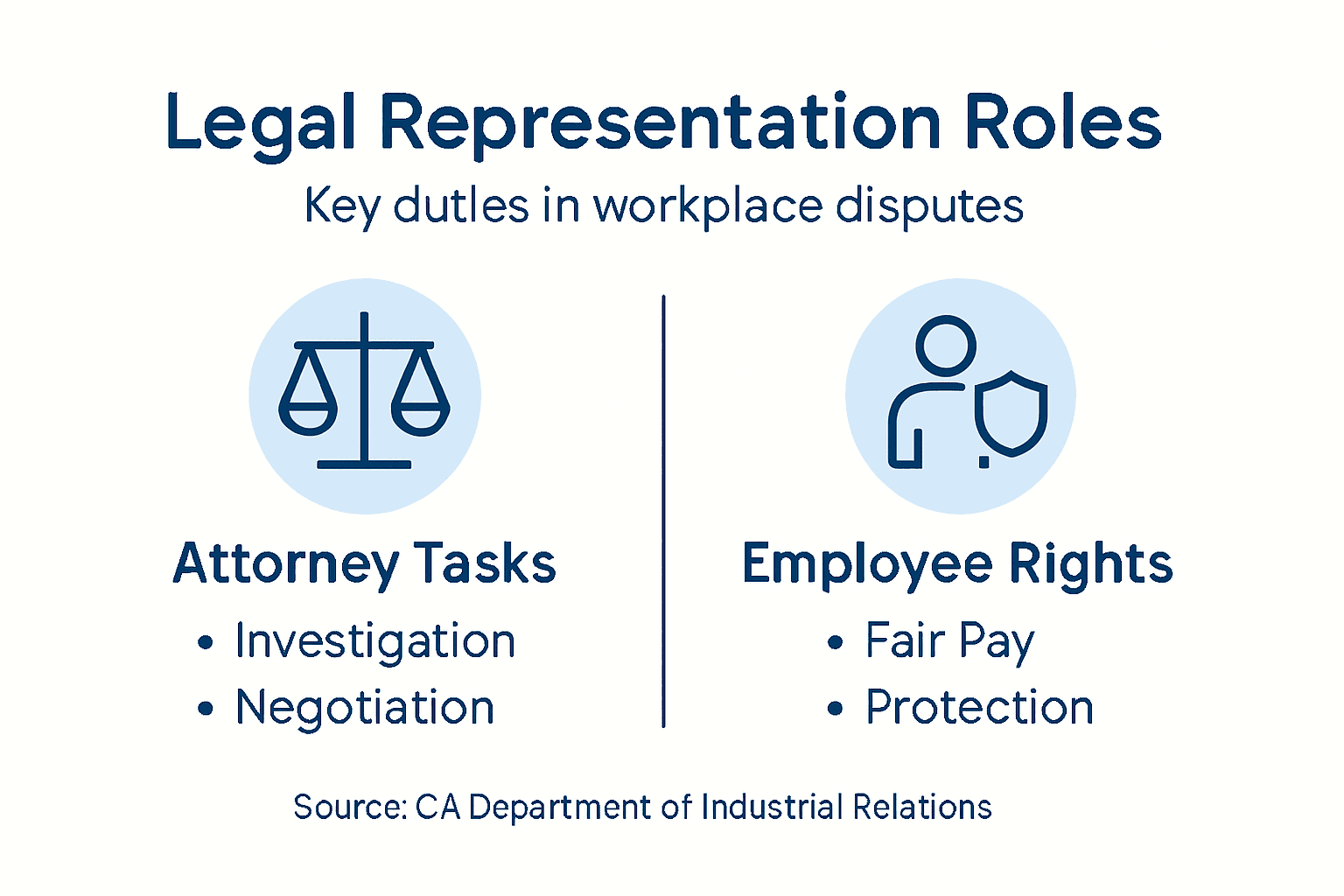 Legal Representation Roles

Key dutles in workplace disputes

Attorney Tasks

• Investigation
• Negotiation

Employee Rights

• Fair Pay
• Protection

Source: CA Department of Industrial Relations