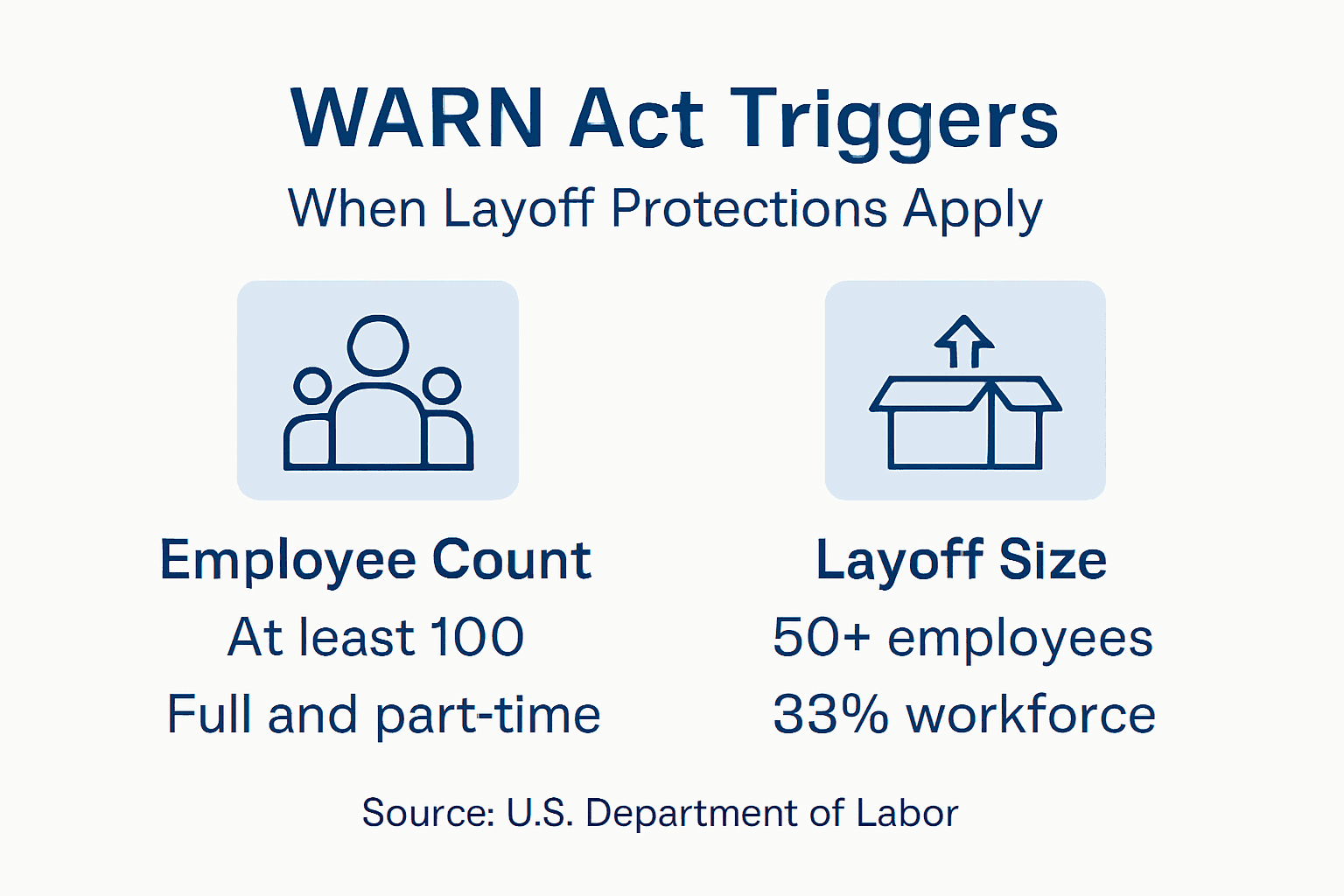 WARN Act Triggers

When Layoff Protections Apply

Employee Count

At least 100

Full and part-time

Layoff Size

50+ employees

33% workforce

Source: U.S. Department of Labor