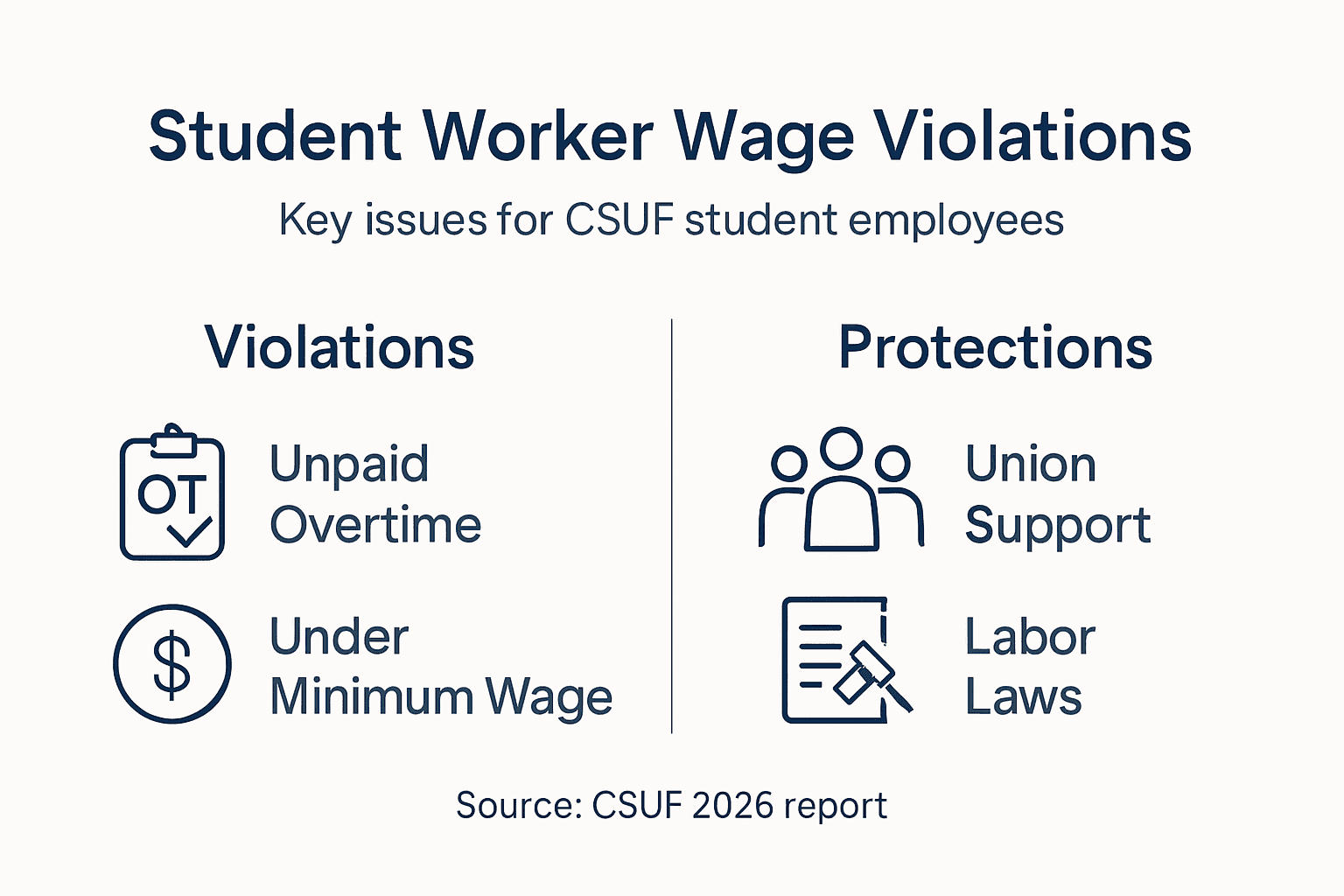 Student Worker Wage Violations

Key issues for CSUF student employees

Violations

OT

Unpaid Overtime

$

Under Minimum Wage

Protections

Union Support

Labor Laws

Source: CSUF 2026 report