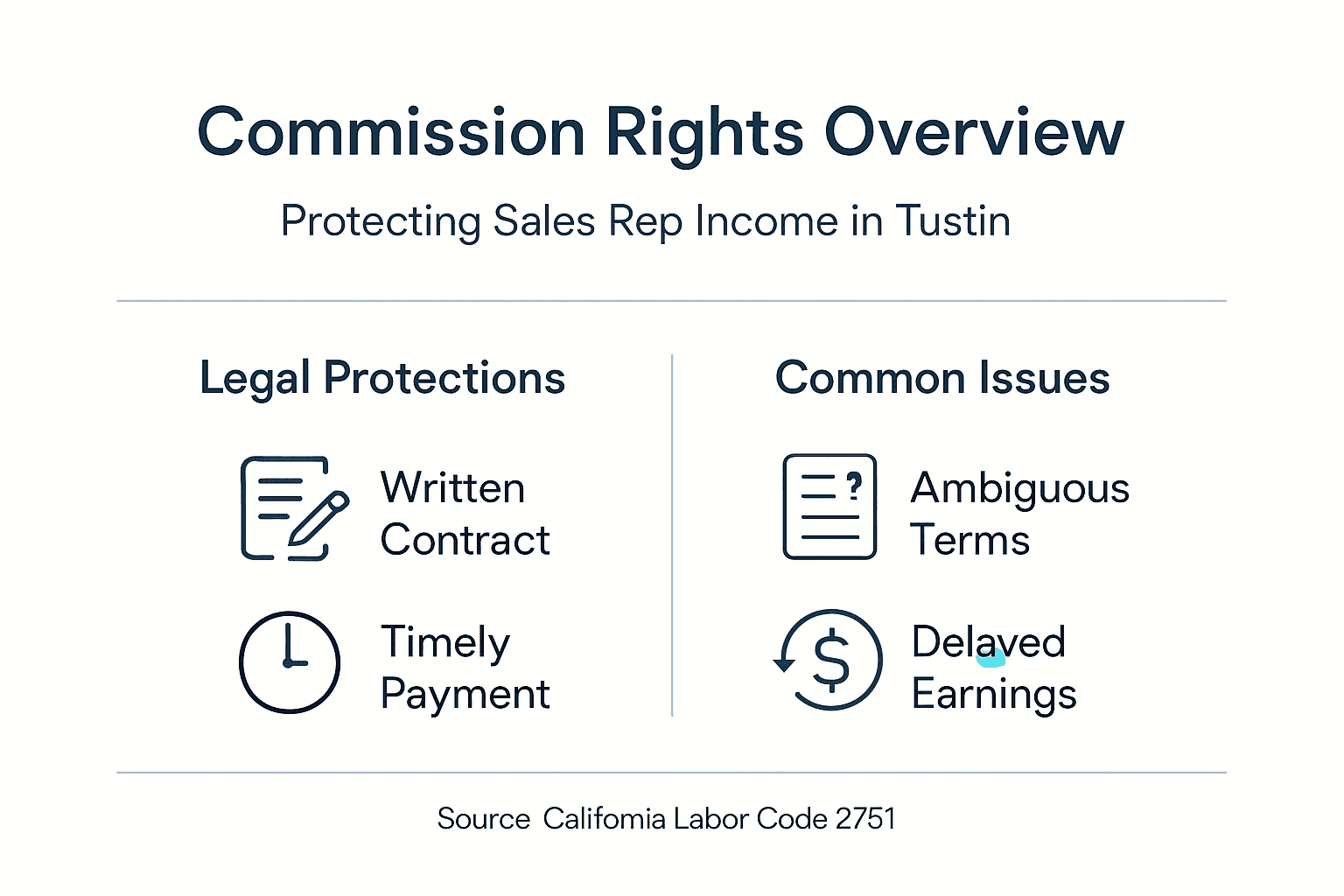 Commission Rights Overview

Protecting Sales Rep Income in Tustin

Legal Protections

Written Contract

Timely Payment

Common Issues

Ambiguous Terms

Delayed Earnings

Source Califomia Labor Code 2751