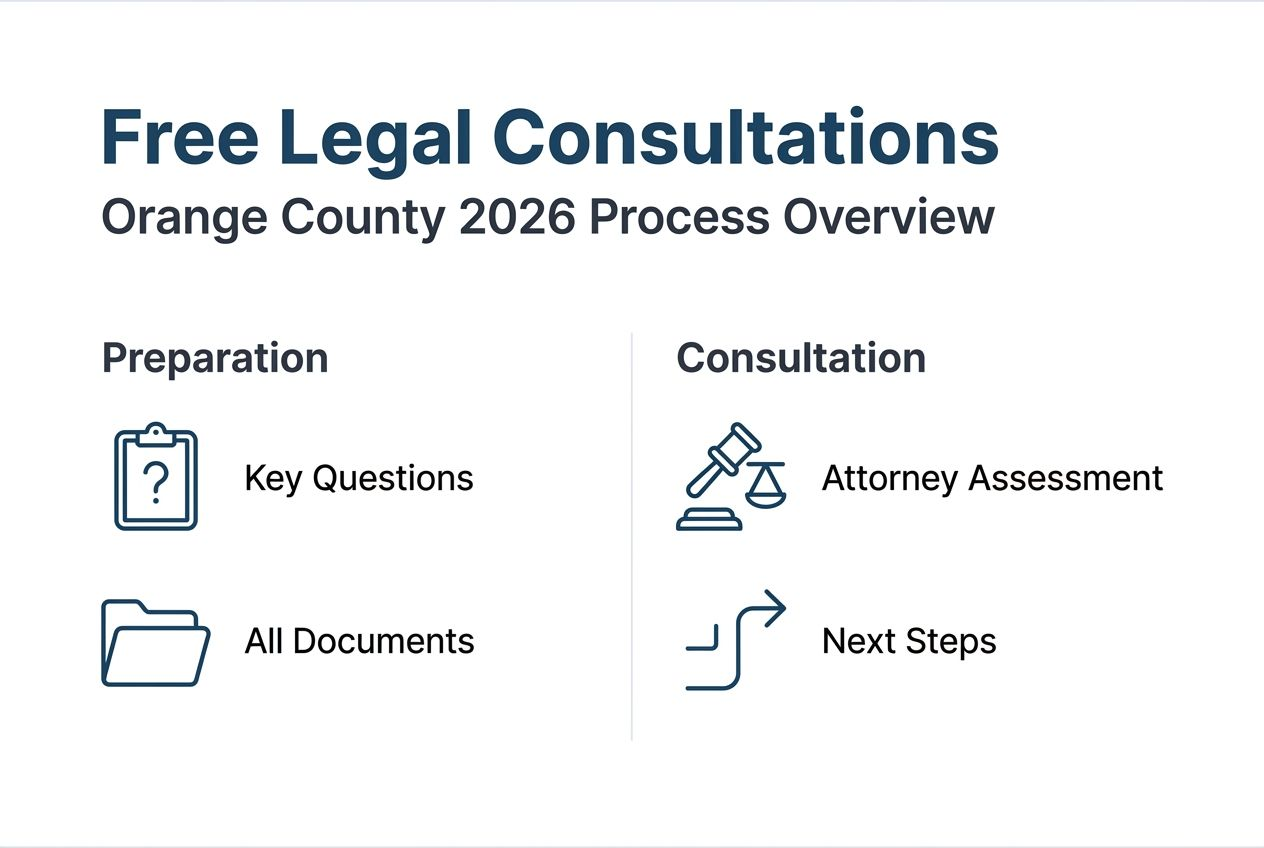 Free Legal Consultations
Orange County 2026 Process Overview

Preparation

?

Key Questions

All Documents

Consultation

Attorney Assessment

Next Steps