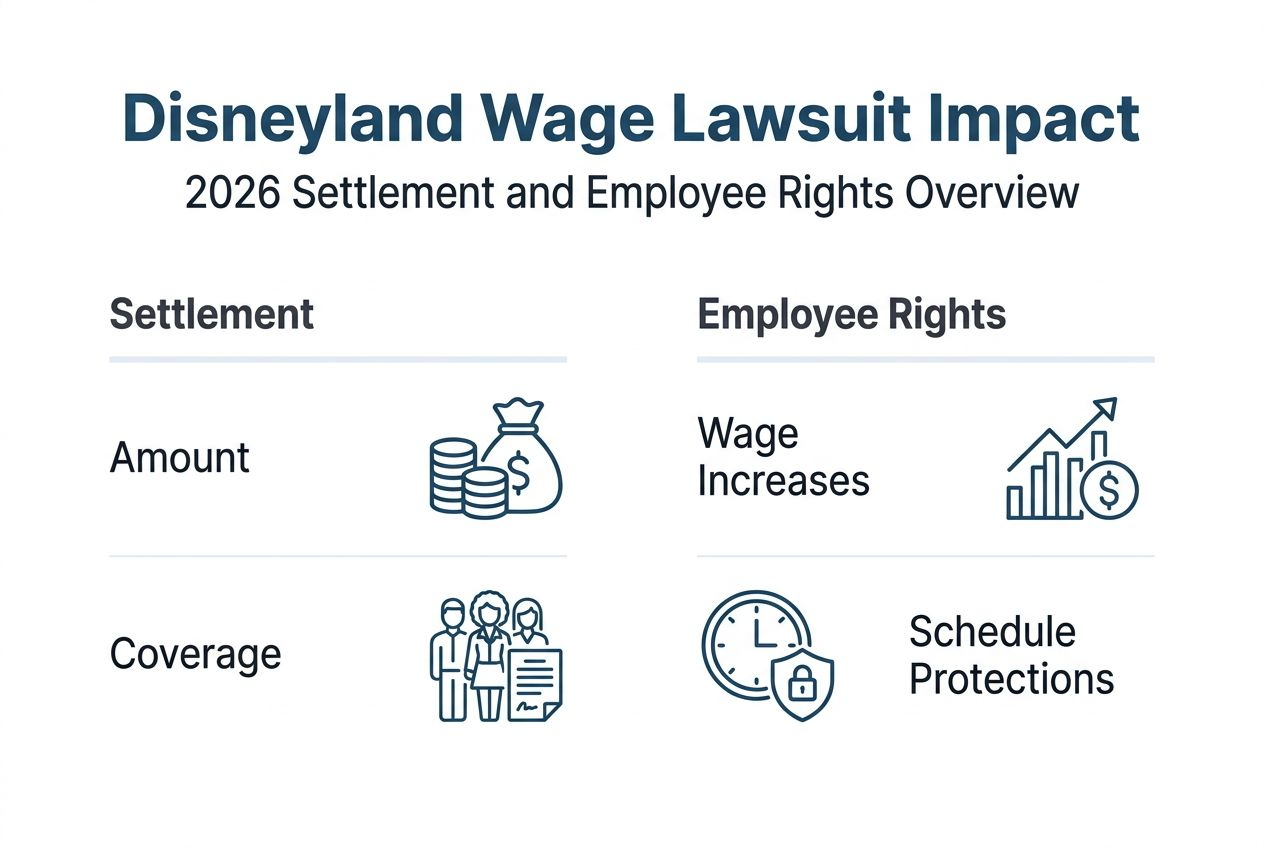 Disneyland Wage Lawsuit Impact

2026 Settlement and Employee Rights Overview

Settlement

Amount

Coverage

Employee Rights

Wage Increases

Schedule Protections