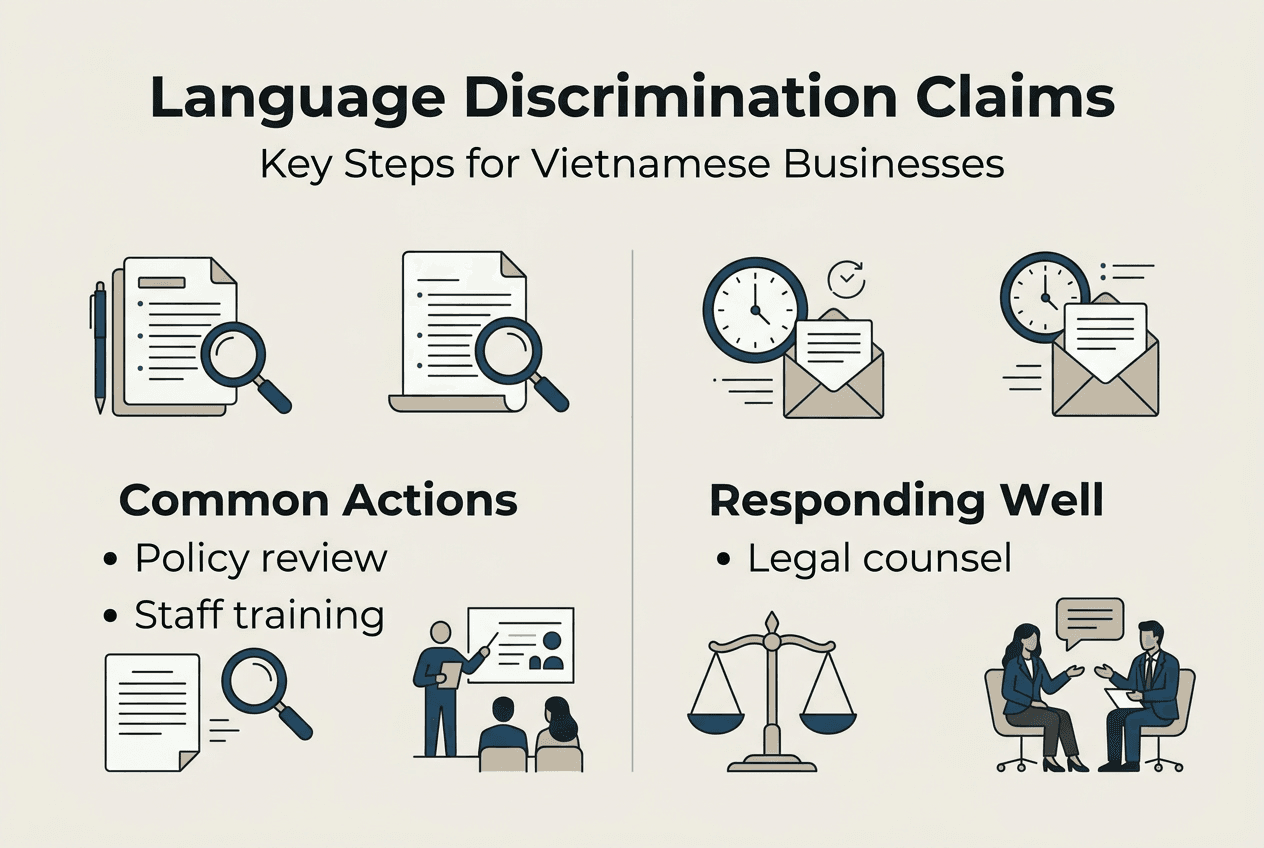 Language Discrimination Claims

Key Steps for Vietnamese Businesses

Common Actions

• Policy review
• Staff training

Responding Well

• Legal counsel