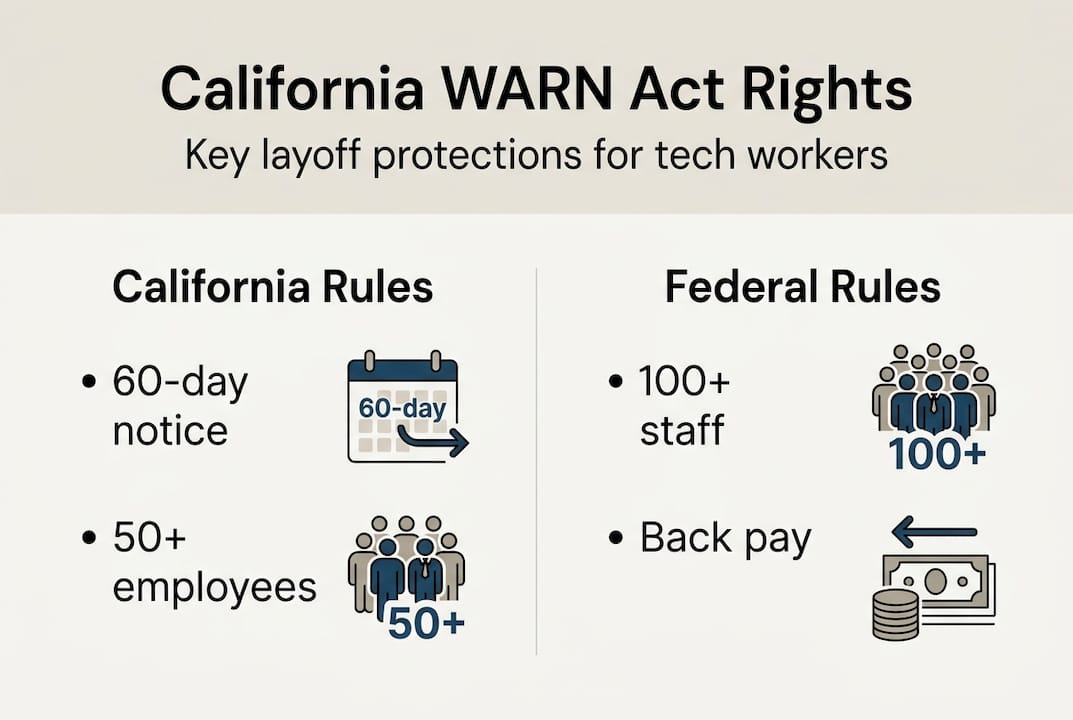 California WARN Act Rights
Key layoff protections for tech workers

California Rules

• 60-day notice

60-day

• 50+ employees

50+

Federal Rules

• 100+ staff

100+

• Back pay