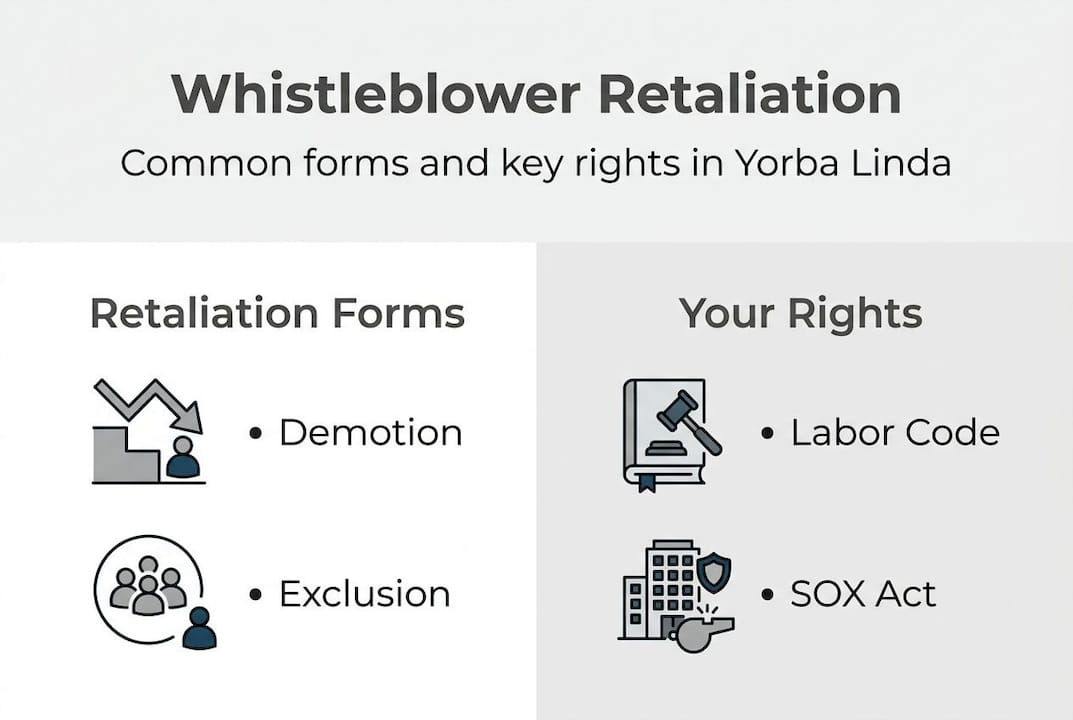 Whistleblower Retaliation

Common forms and key rights in Yorba Linda

Retaliation Forms

• Demotion

• Exclusion

Your Rights

• Labor Code

• SOX Act