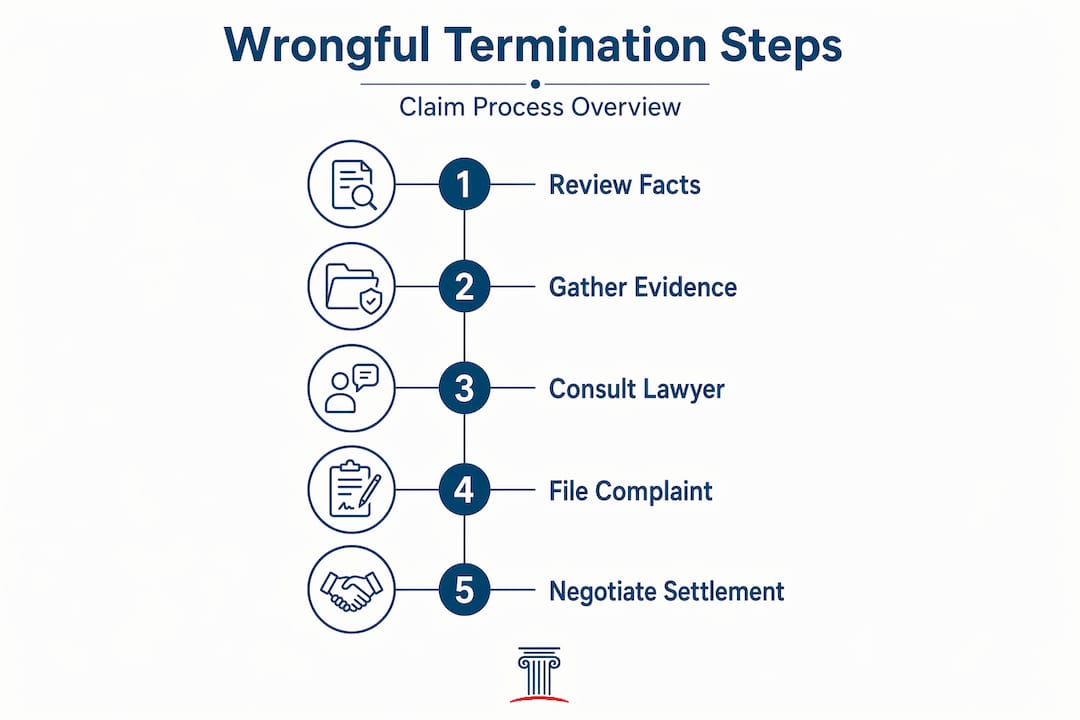 Wrongful Termination Steps

Claim Process Overview

1 Review Facts

2 Gather Evidence

3 Consult Lawyer

4 File Complaint

5 Negotiate Settlement