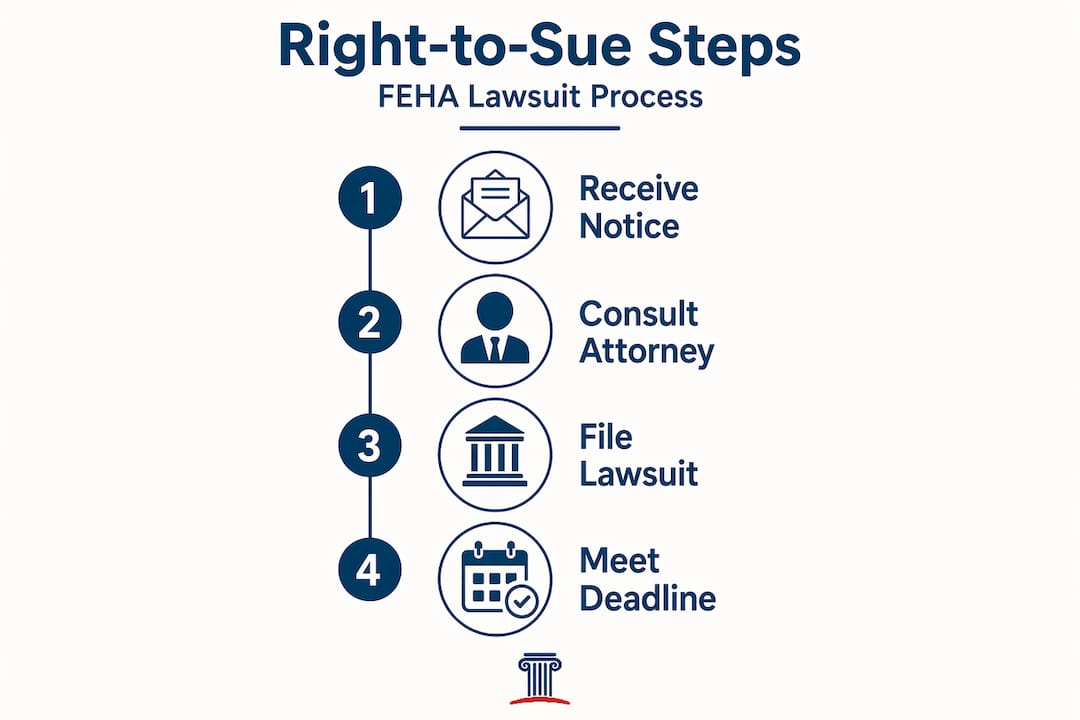 Right-to-Sue Steps

FEHA Lawsuit Process

1 Receive Notice

2 Consult Attorney

3 File Lawsuit

4 Meet Deadline