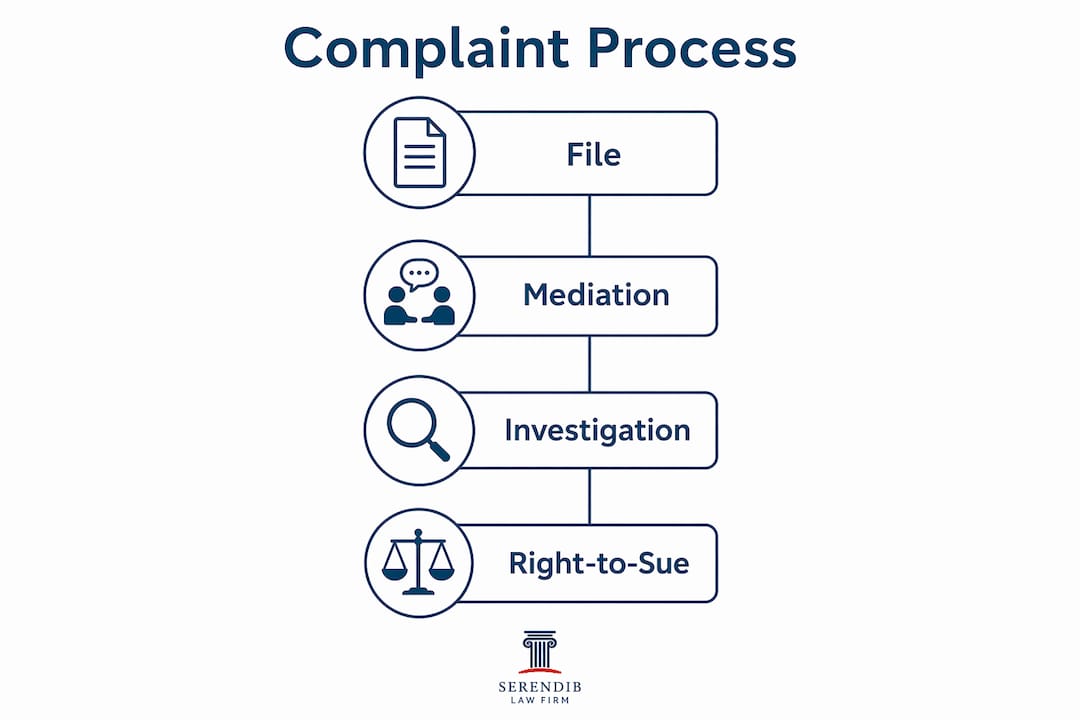 Complaint Process

File

Mediation

Investigation

Right-to-Sue

SERENDIB
LAW FIRM