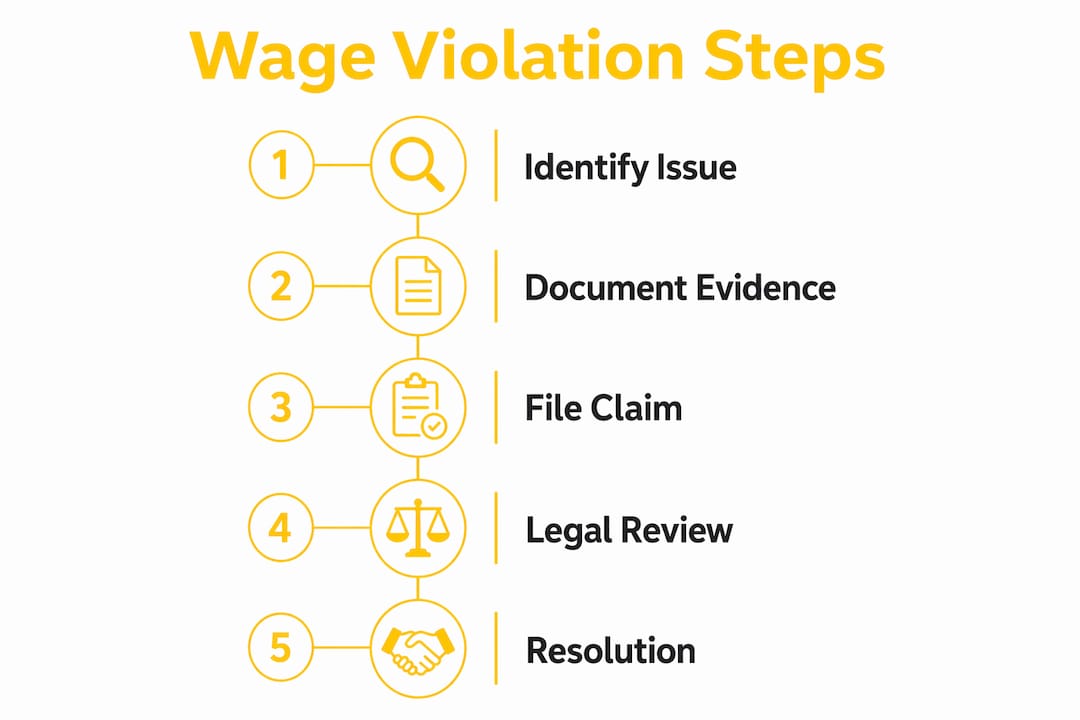 Wage Violation Steps

1 Identify Issue

2 Document Evidence

3 File Claim

4 Legal Review

5 Resolution