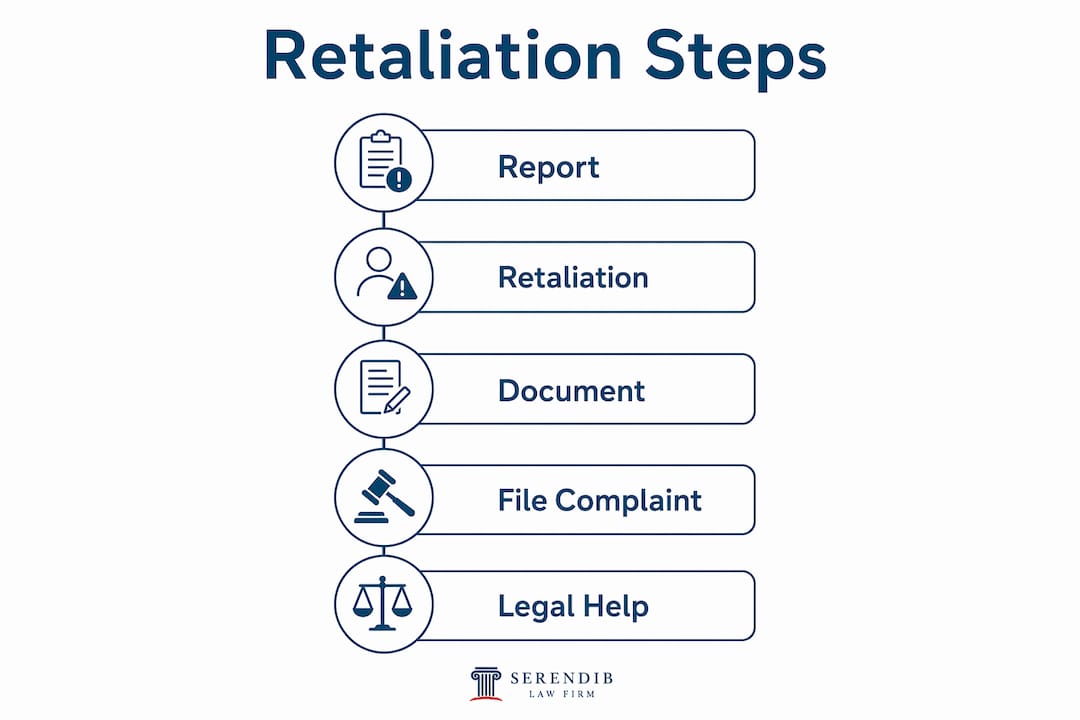 Retaliation Steps

Report

Retaliation

Document

File Complaint

Legal Help

SERENDIB
LAW FIRM