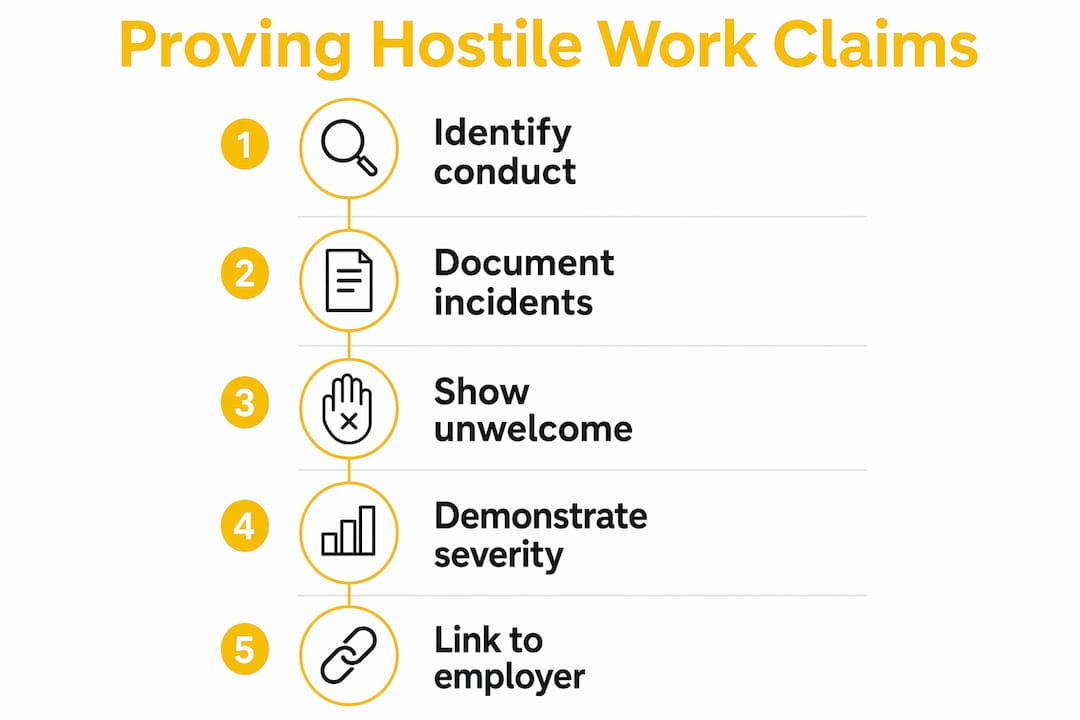 Proving Hostile Work Claims

1 Identify conduct

2 Document incidents

3 Show unwelcome

4 Demonstrate severity

5 Link to employer