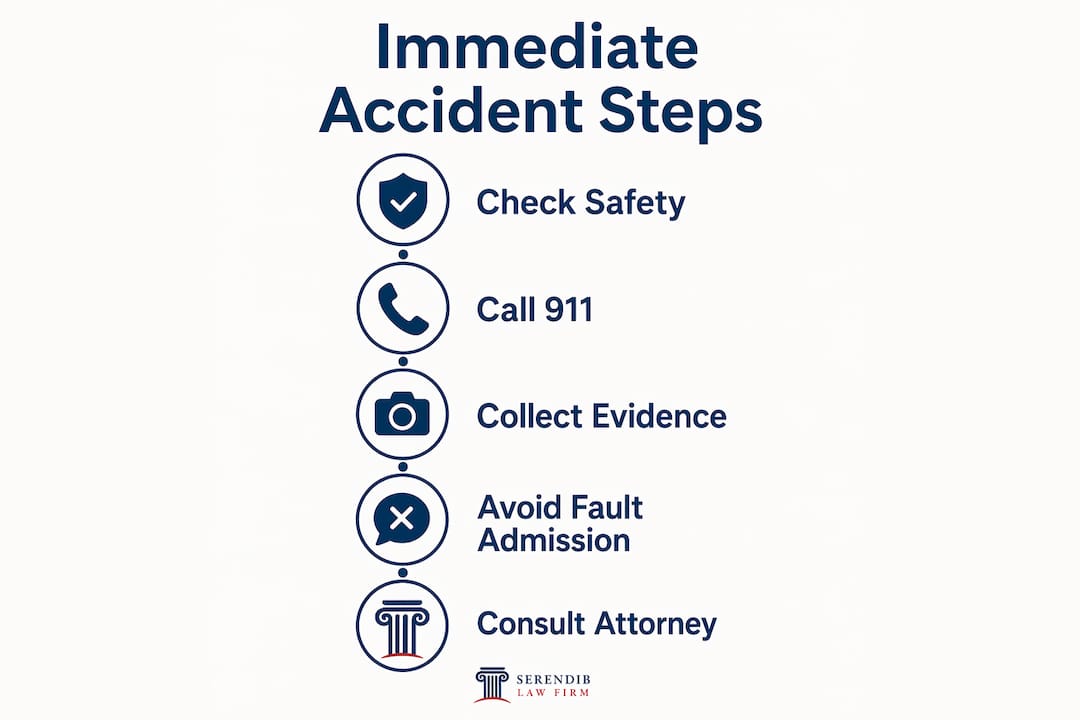 Immediate Accident Steps

Check Safety

Call 911

Collect Evidence

Avoid Fault Admission

Consult Attorney

SERENDIB
LAW FIRM