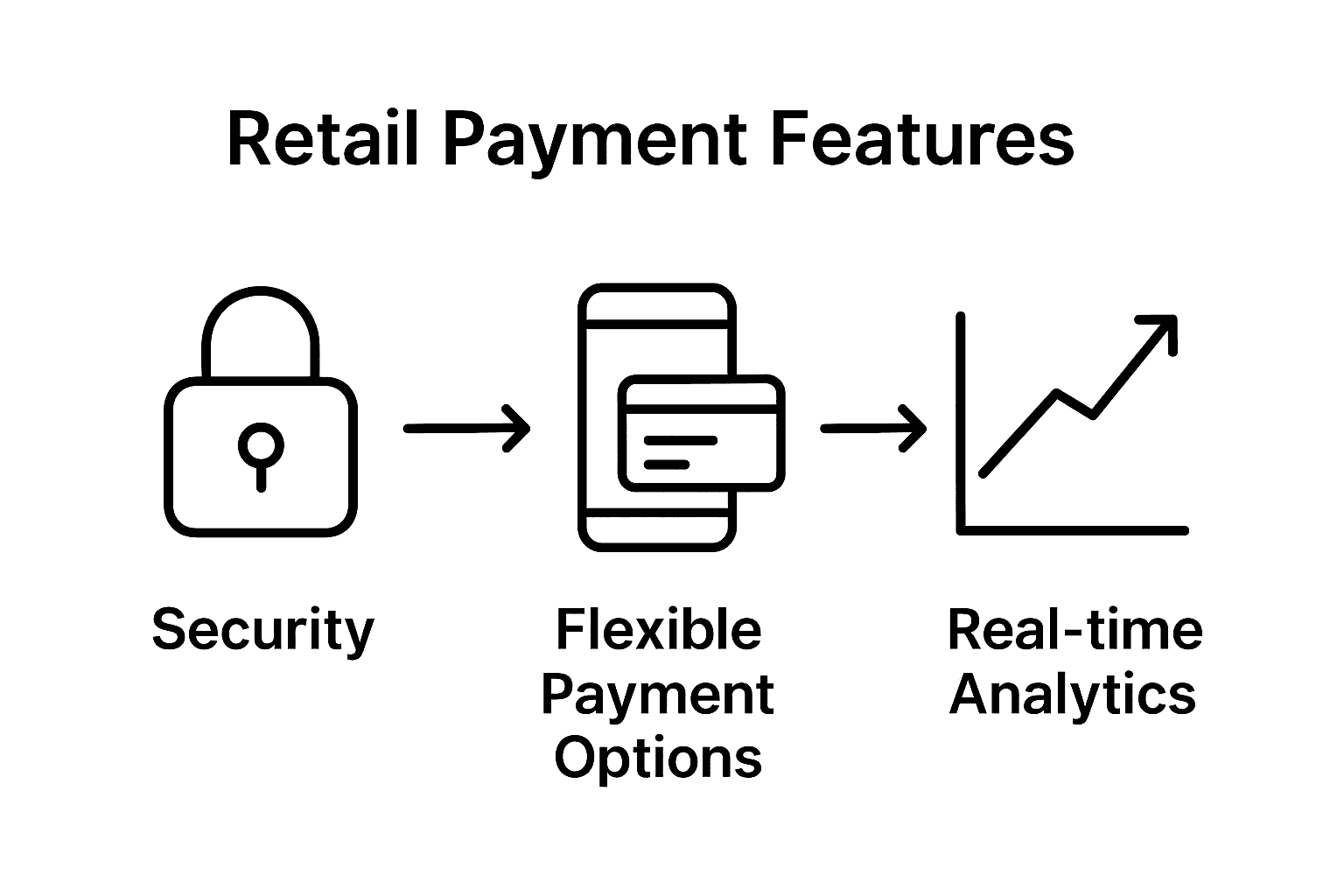 Retail Payment Features

Security

Flexible Payment Options

Real-time Analytics