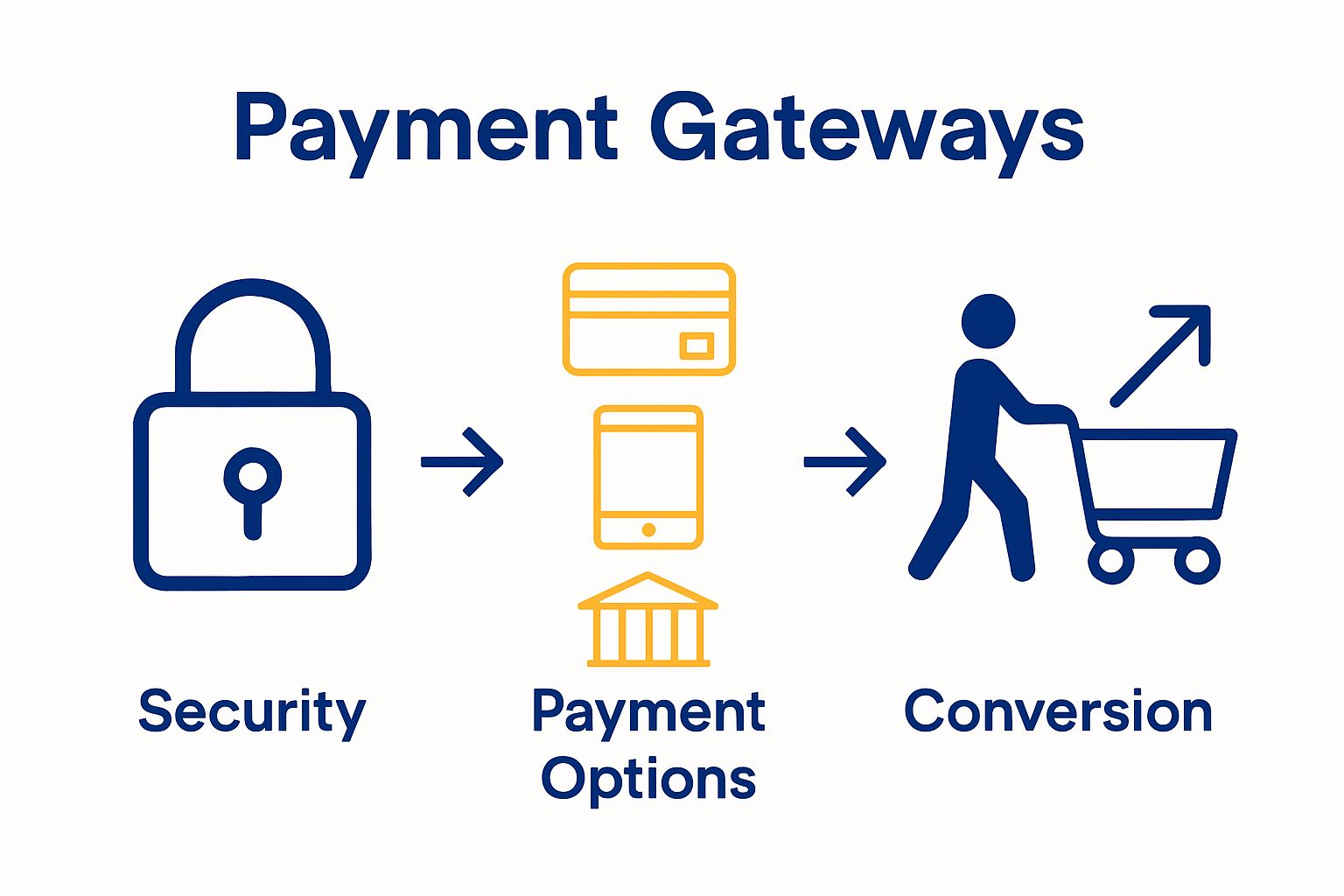 Payment Gateways

Security

Payment Options

Conversion