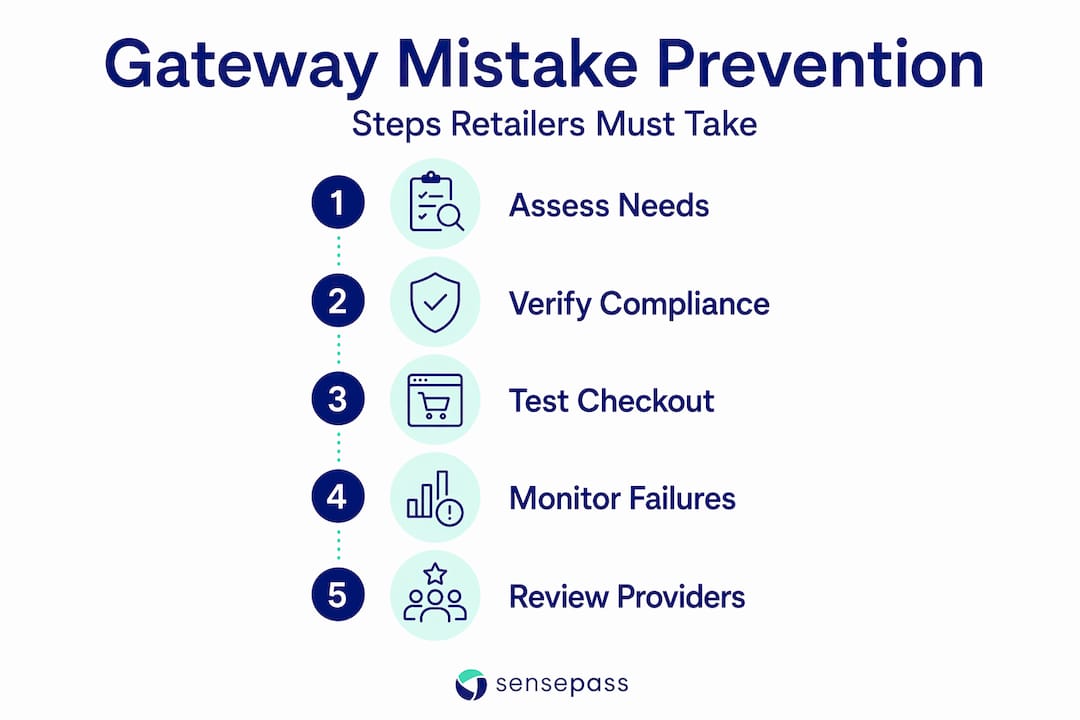 Gateway Mistake Prevention

Steps Retailers Must Take

1 Assess Needs

2 Verify Compliance

3 Test Checkout

4 Monitor Failures

5 Review Providers

sensepass