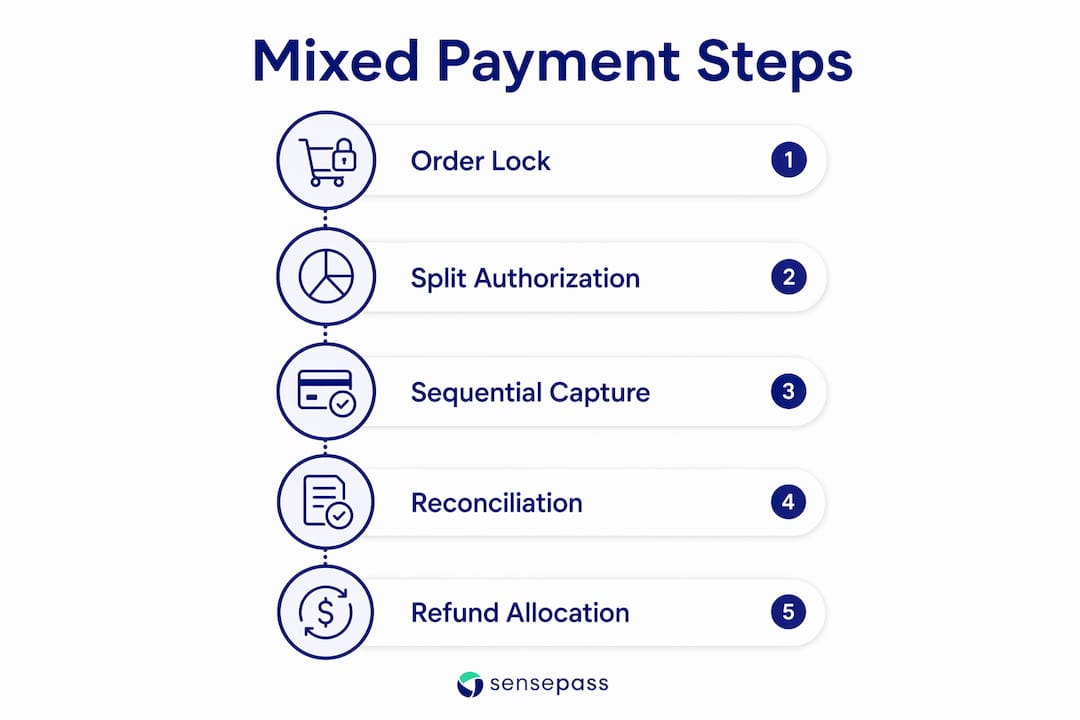 Mixed Payment Steps

Order Lock 1

Split Authorization 2

Sequential Capture 3

Reconciliation 4

Refund Allocation 5

sensepass