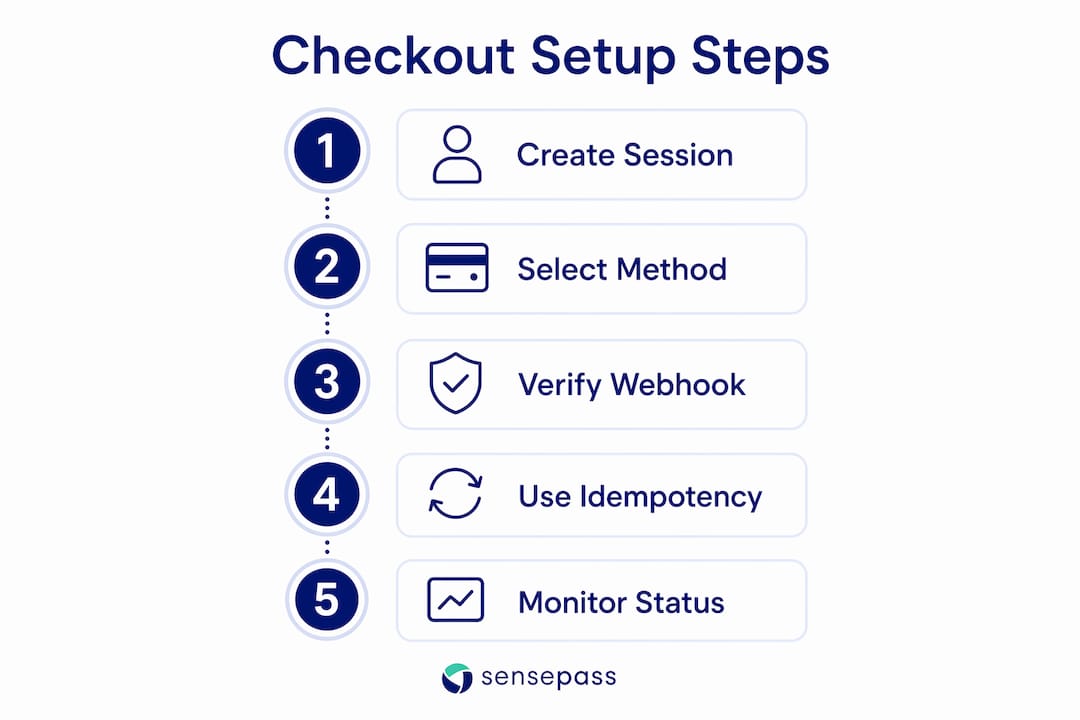 Checkout Setup Steps

1 Create Session

2 Select Method

3 Verify Webhook

4 Use Idempotency

5 Monitor Status

sensepass