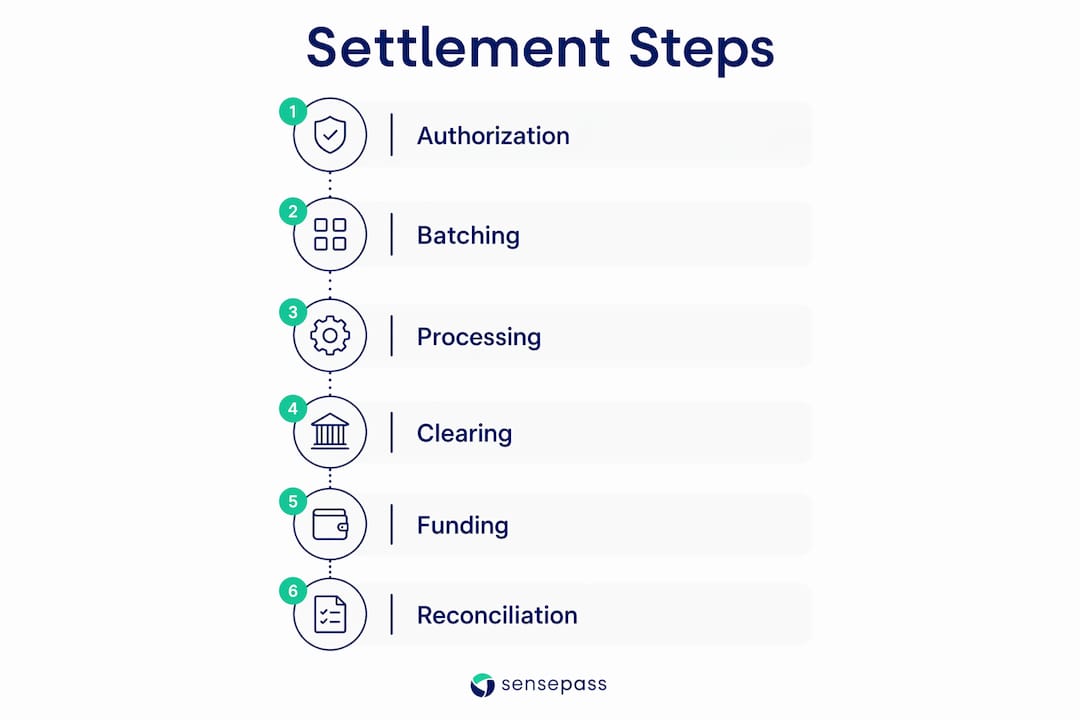 Settlement Steps

1 Authorization

2 Batching

3 Processing

4 Clearing

5 Funding

6 Reconciliation

sensepass