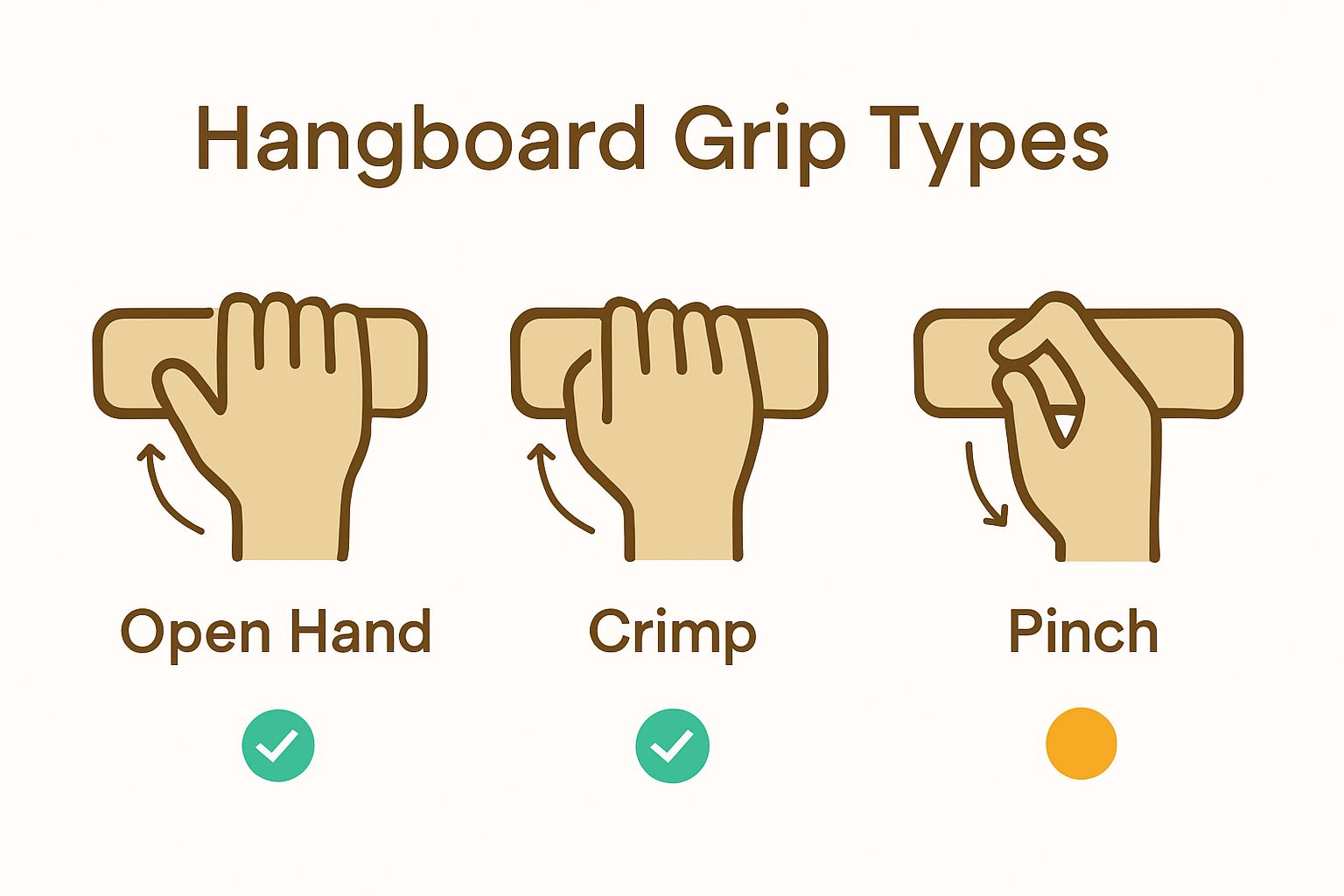 Hangboard Grip Types

Open Hand

Crimp

Pinch