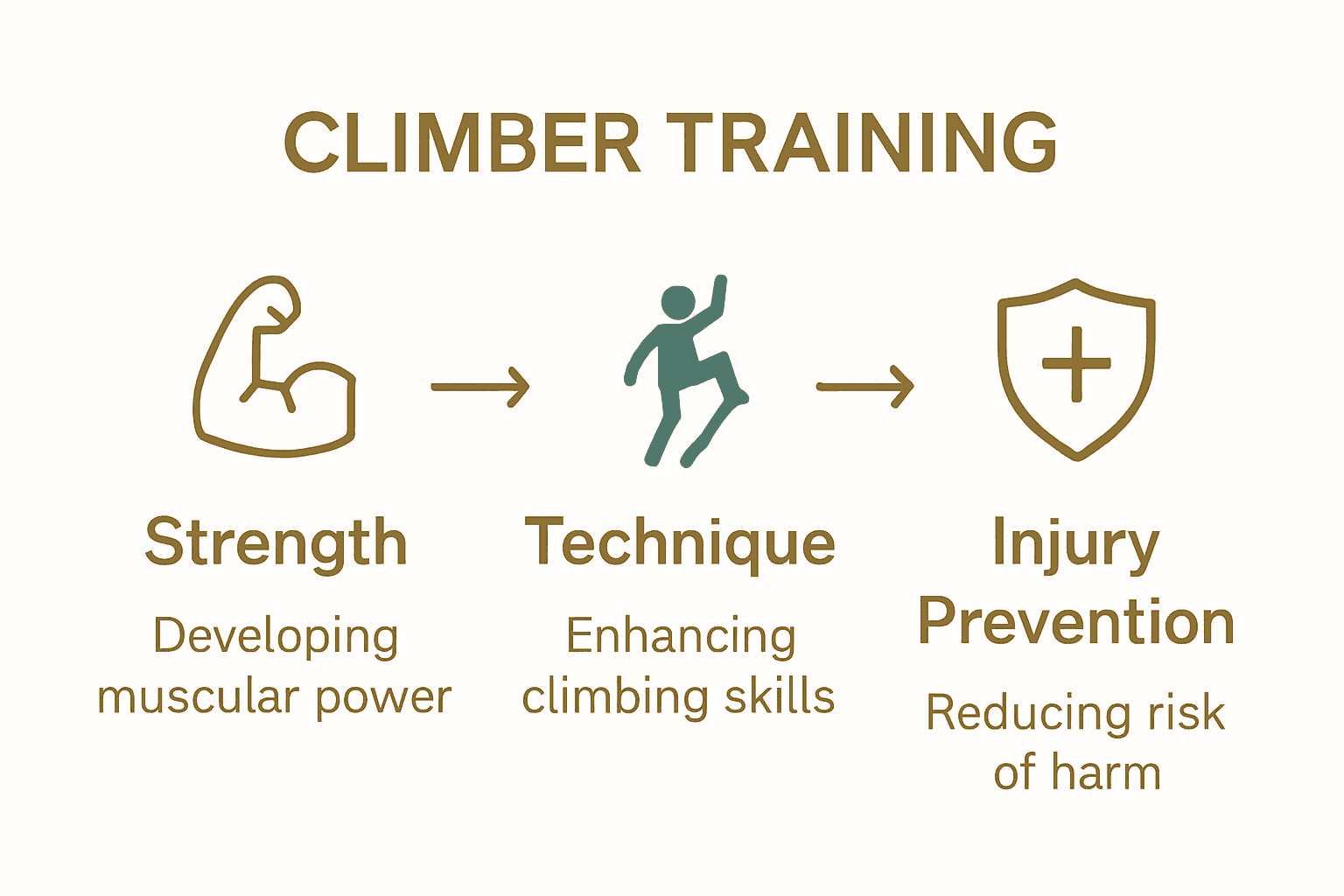 CLIMBER TRAINING

Strength

Developing muscular power

Technique

Enhancing climbing skills

Injury Prevention

Reducing risk of harm