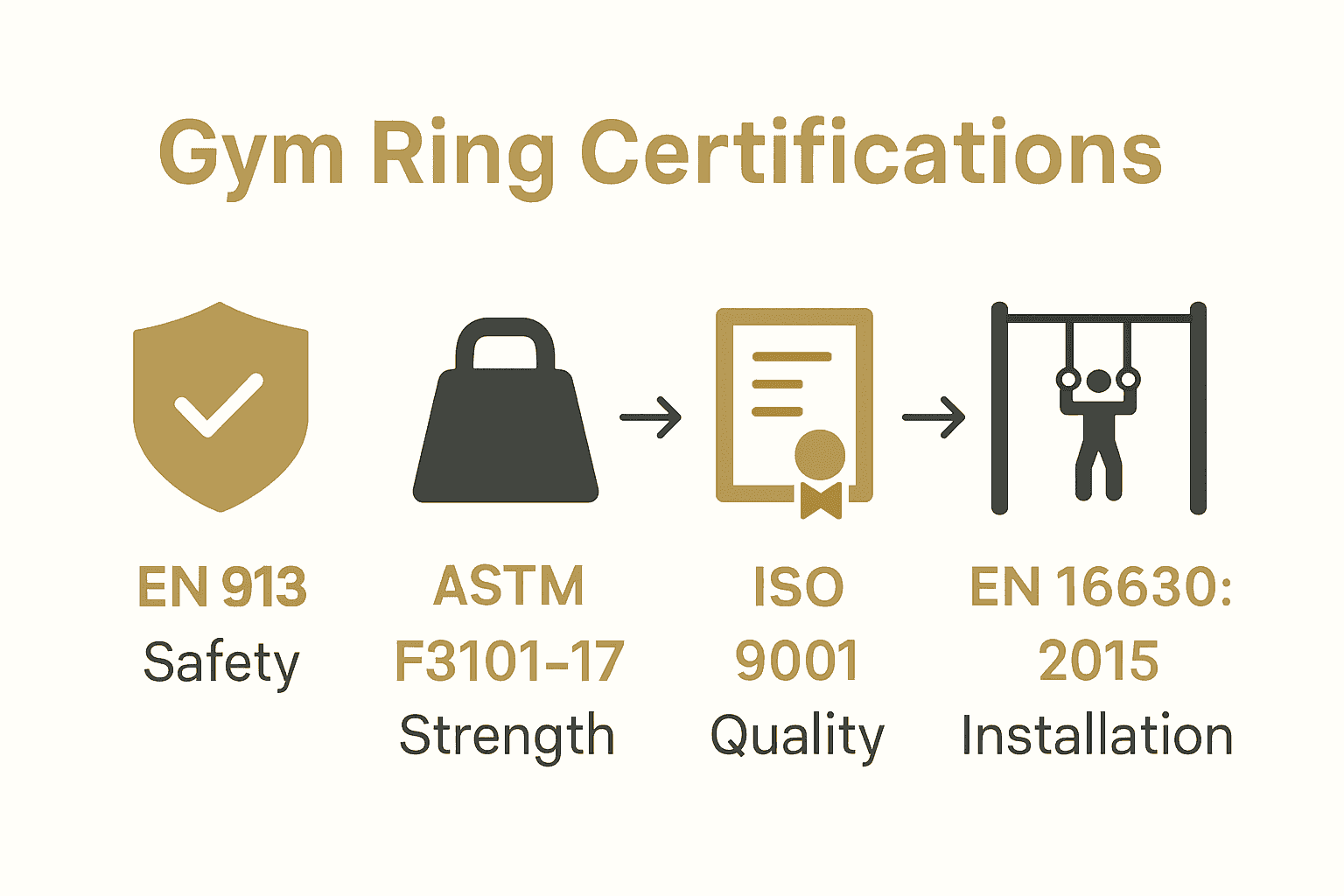 Gym Ring Certifications

EN 913
Safety

ASTM
F3101-17
Strength

ISO
9001
Quality

EN 16630:
2015
Installation