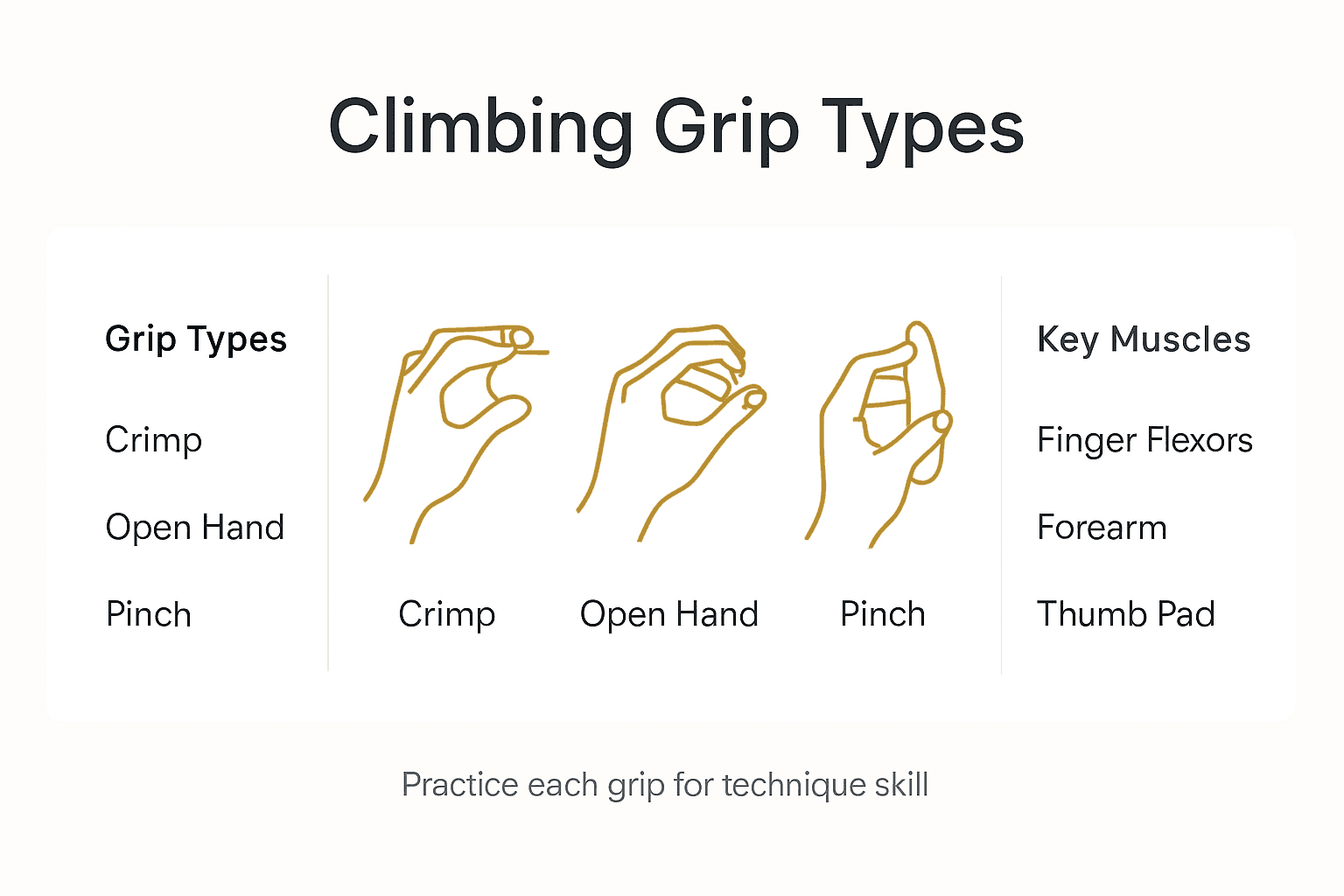 Climbing Grip Types

Grip Types

Crimp

Open Hand

Pinch

Crimp

Open Hand

Pinch

Key Muscles

Finger Flexors

Forearm

Thumb Pad

Practice each grip for technique skill