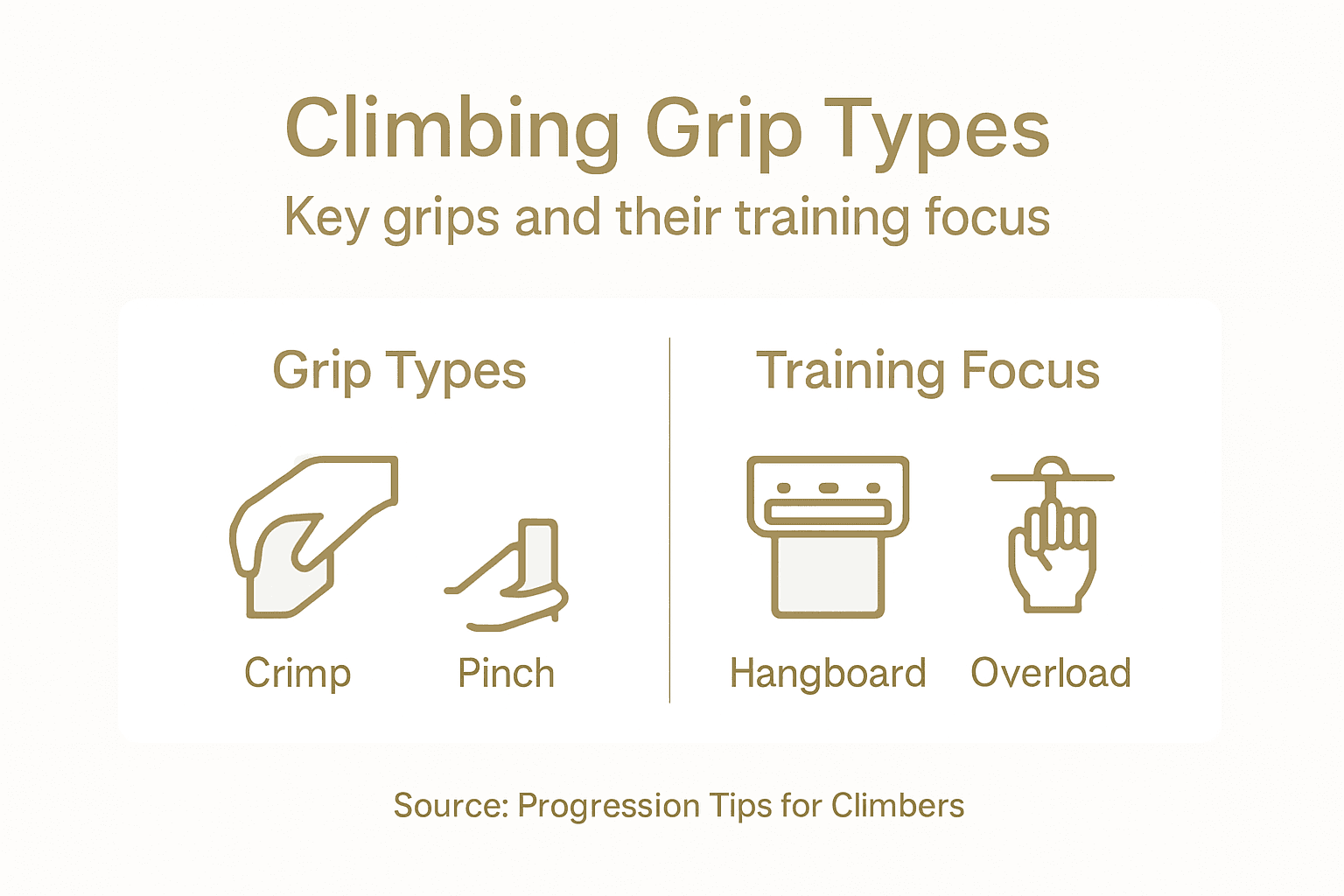 Climbing Grip Types

Key grips and their training focus

Grip Types

Crimp

Pinch

Training Focus

Hangboard

Overload

Source: Progression Tips for Climbers