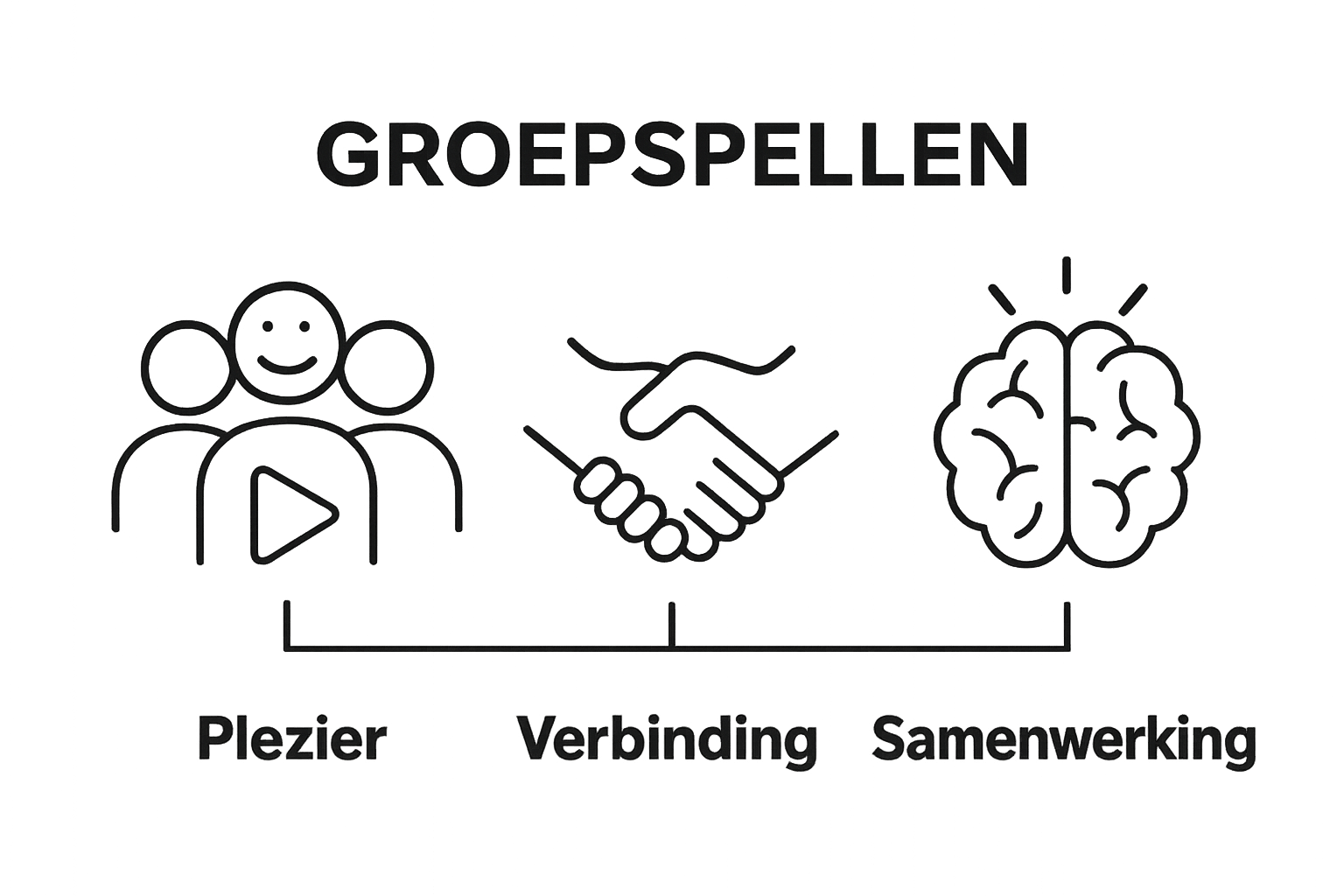 GROEPSPELLEN

Plezier

Verbinding

Samenwerking