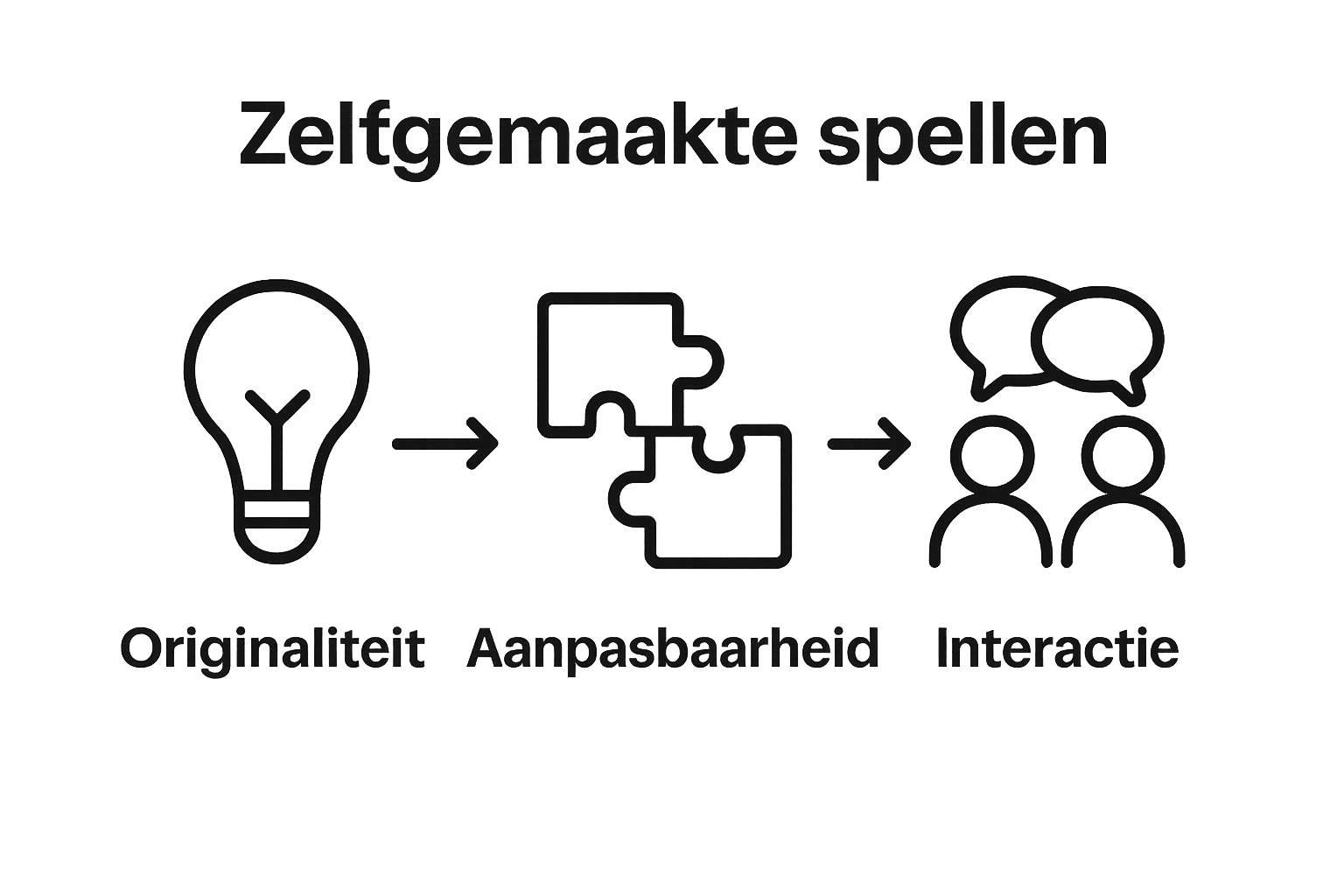 Zelfgemaakte spellen

Originaliteit Aanpasbaarheid Interactie