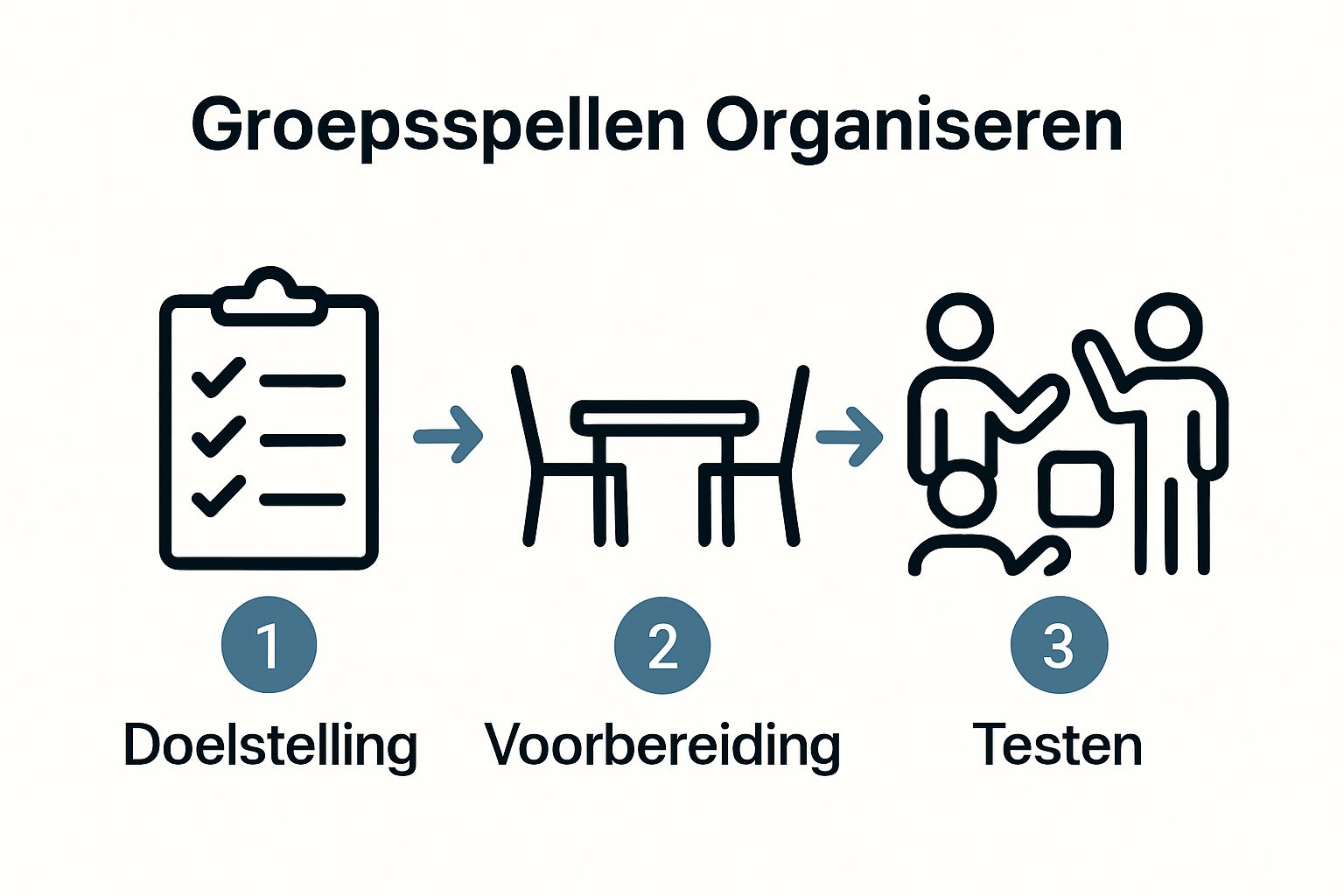 Groepsspellen Organiseren

1
Doelstelling

2
Voorbereiding

3
Testen