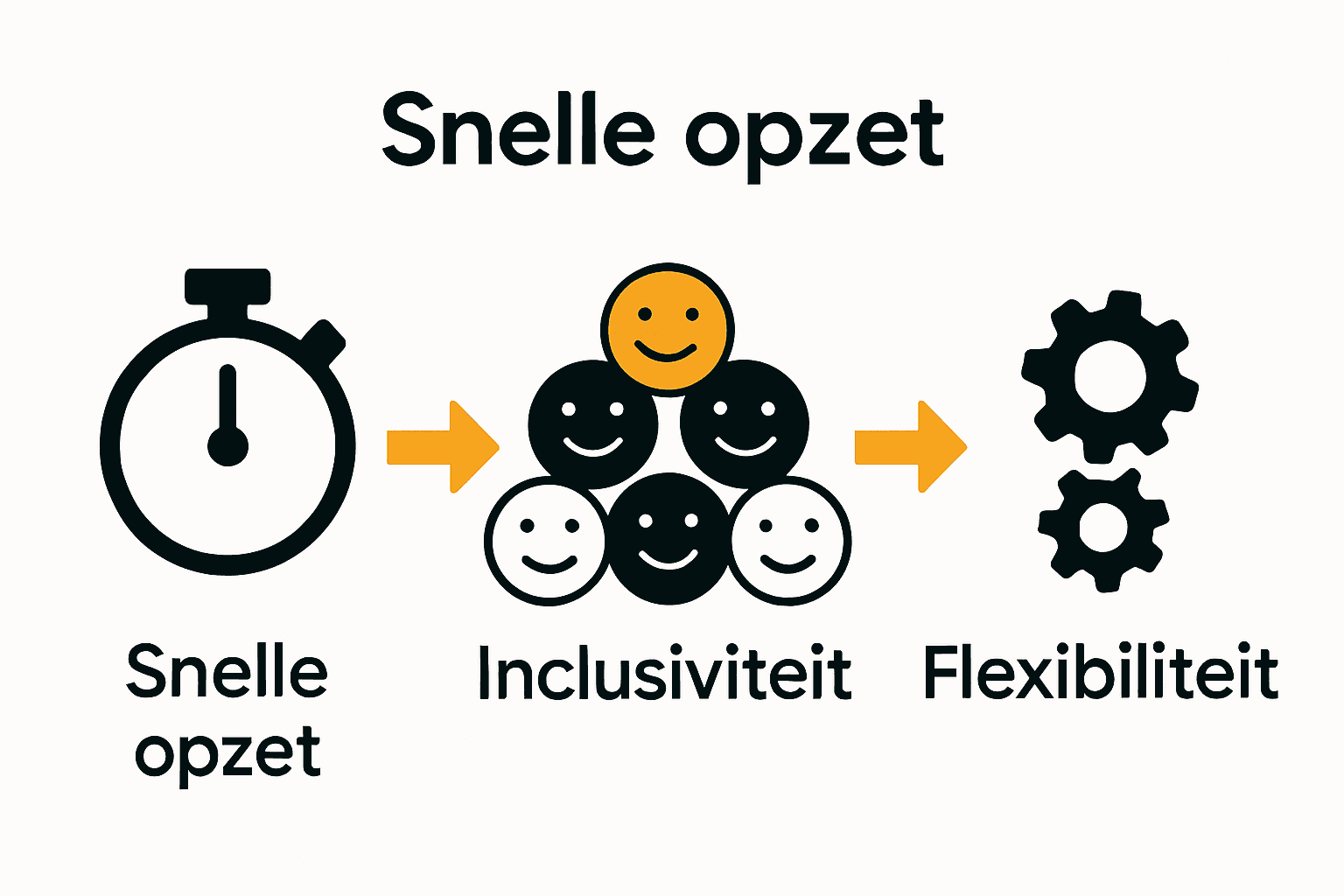 Snelle opzet

Snelle opzet

Inclusiviteit

Flexibiliteit