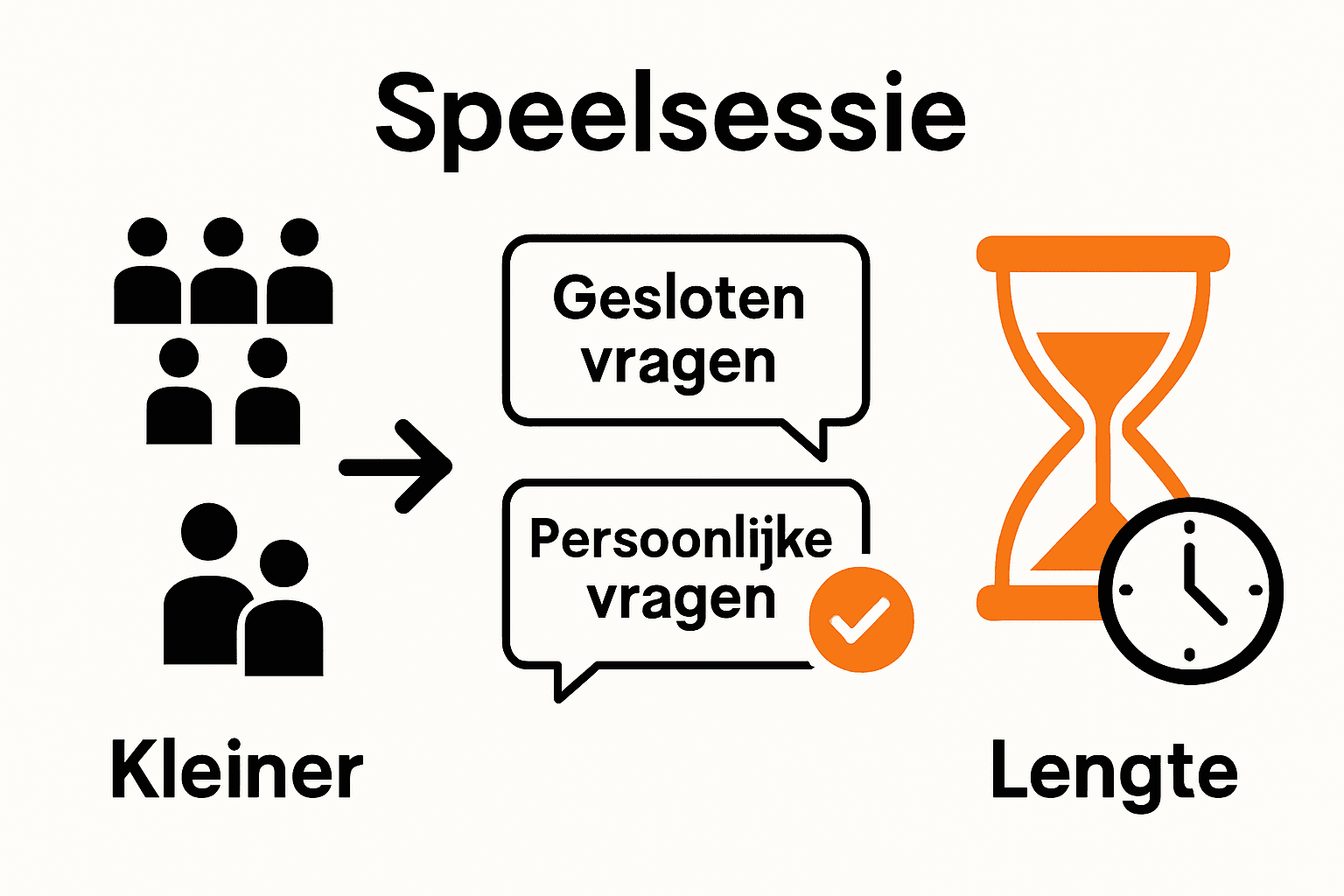 Speelsessie

Gesloten vragen

Persoonlijke vragen

Kleiner

Lengte