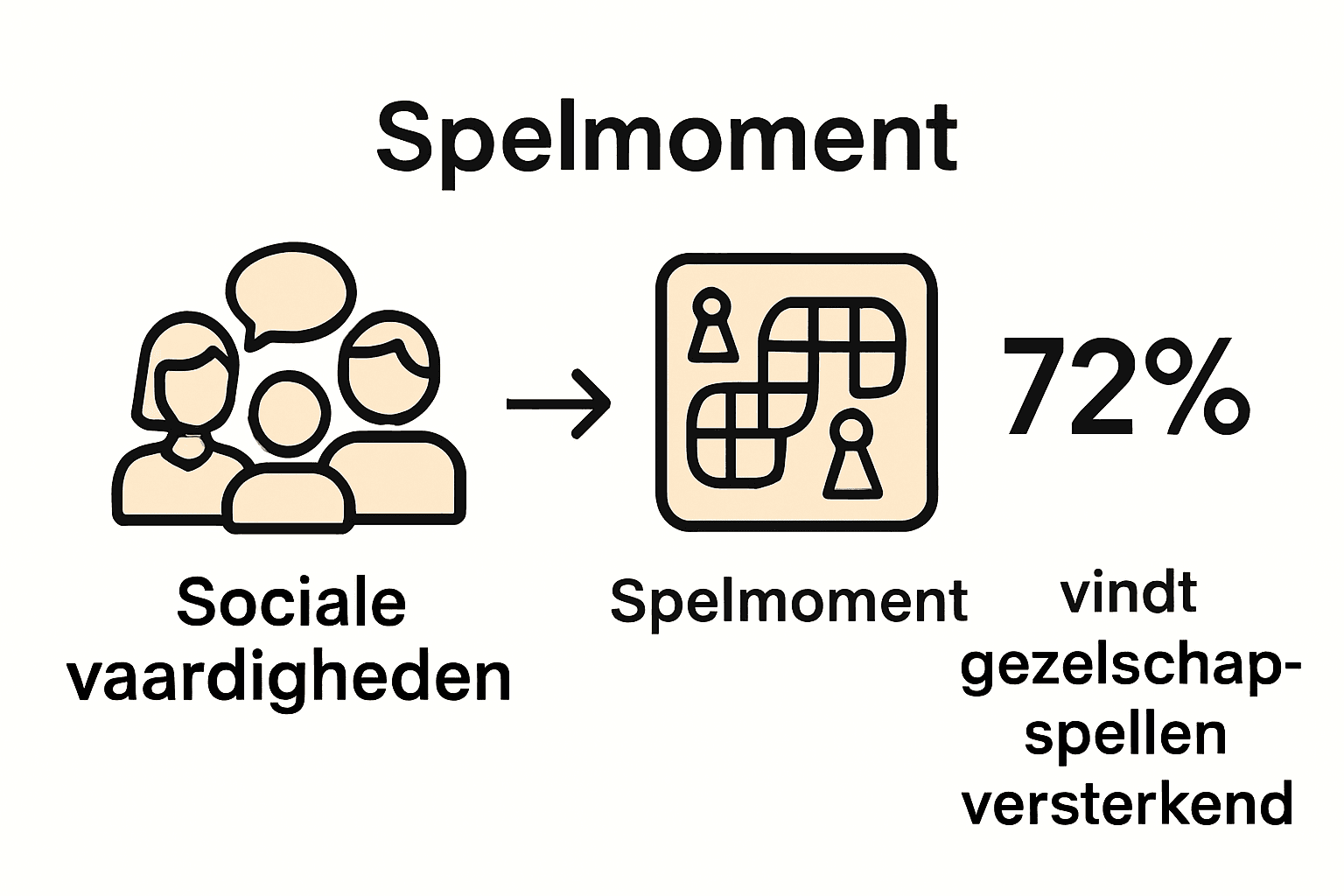 Spelmoment

Sociale vaardigheden

→

Spelmoment

72%

vindt gezelschapspellen versterkend