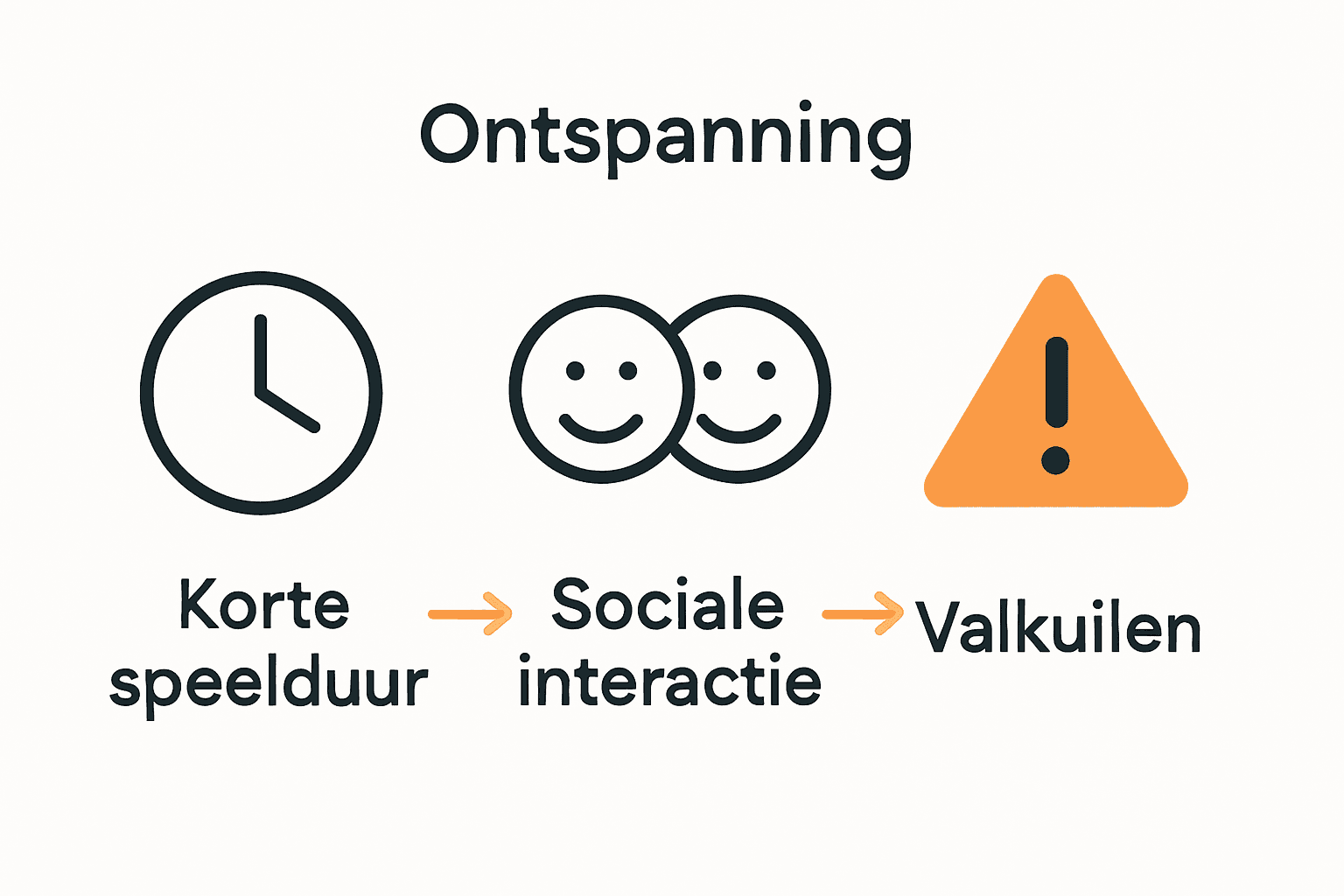 Ontspanning

Korte speelduur

Sociale interactie

Valkuilen