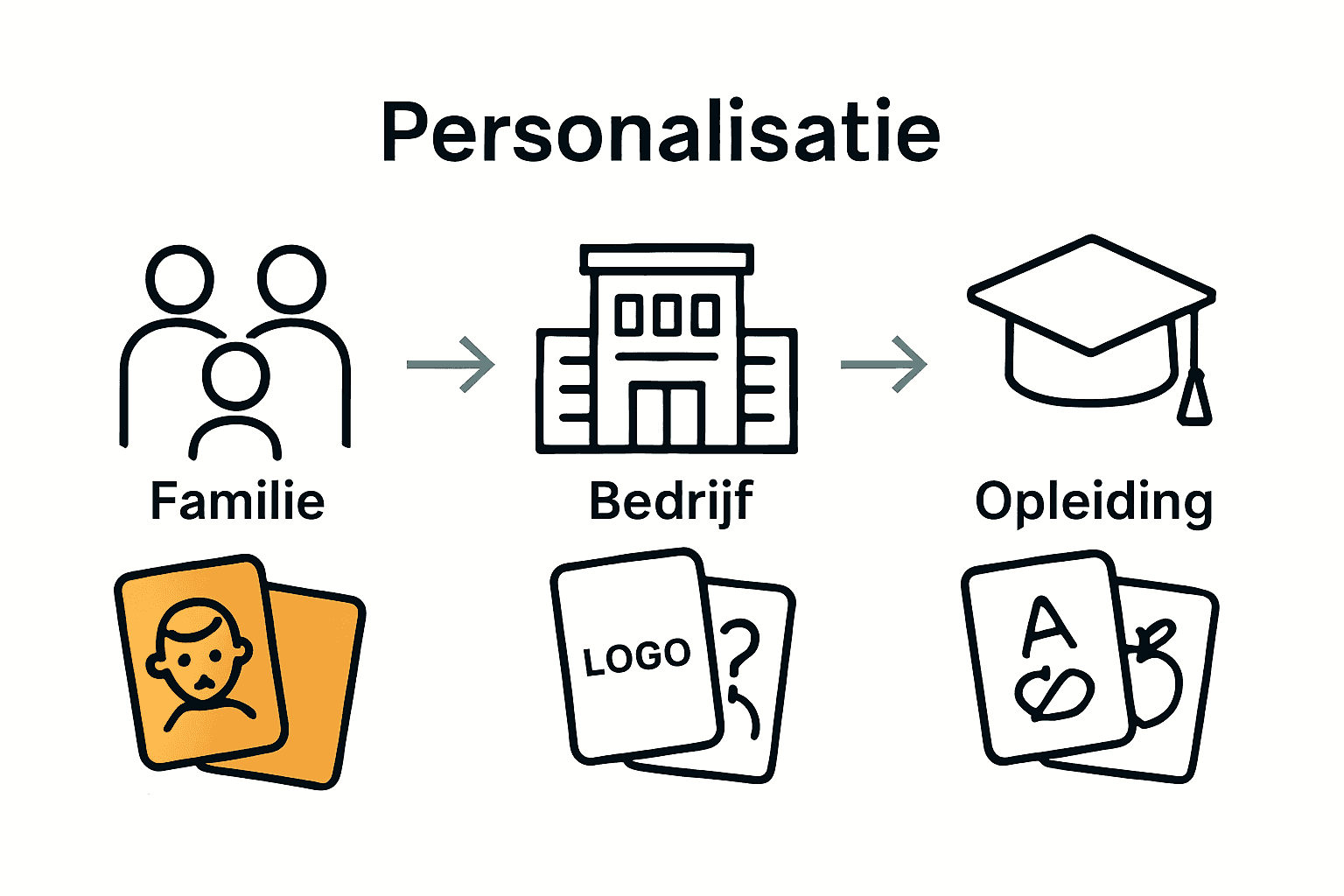 Personalisatie

Familie

Bedrijf

Opleiding

LOGO

?

A