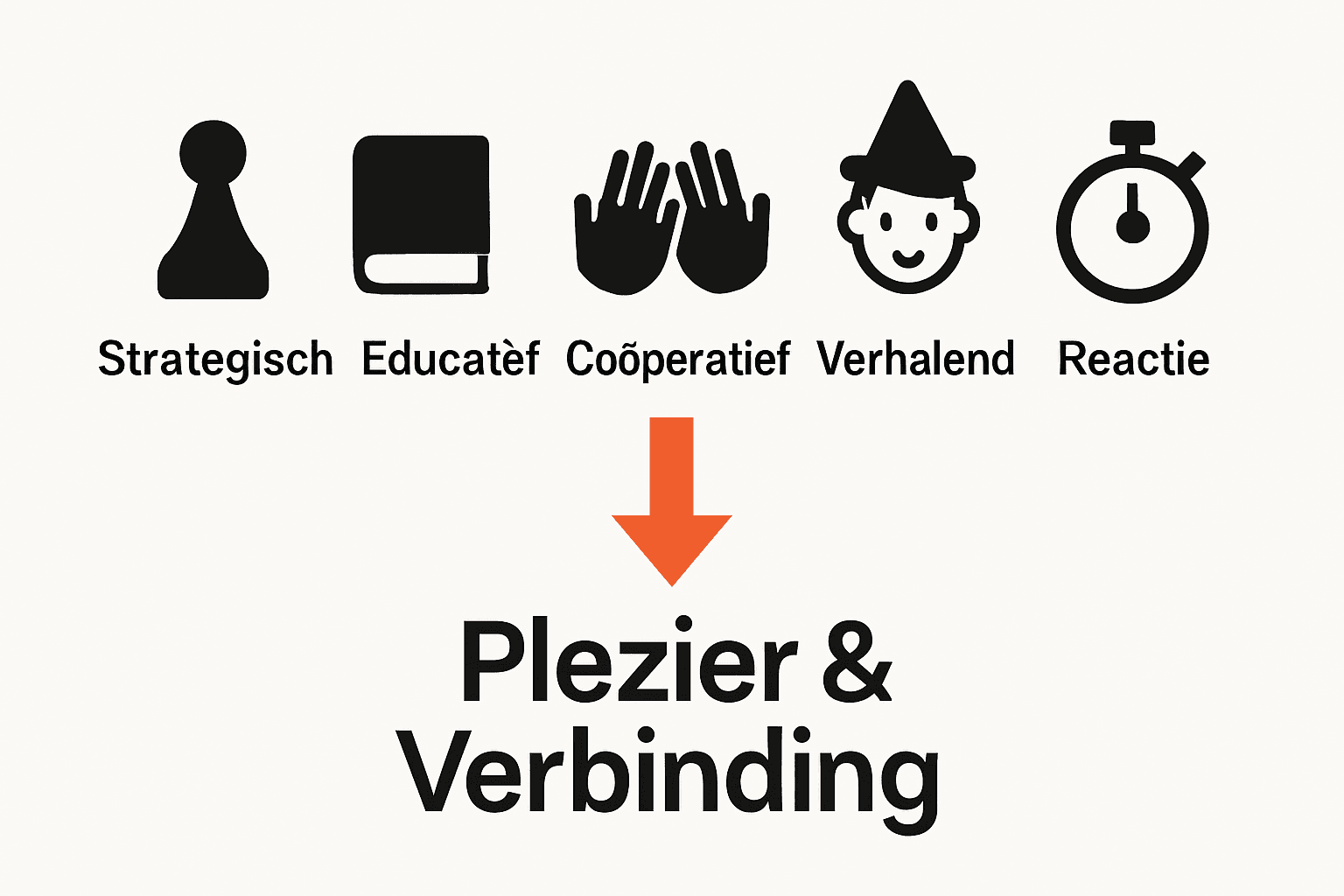 Strategisch Educatèf Coõperatief Verhalend Reactie

Plezier & Verbinding