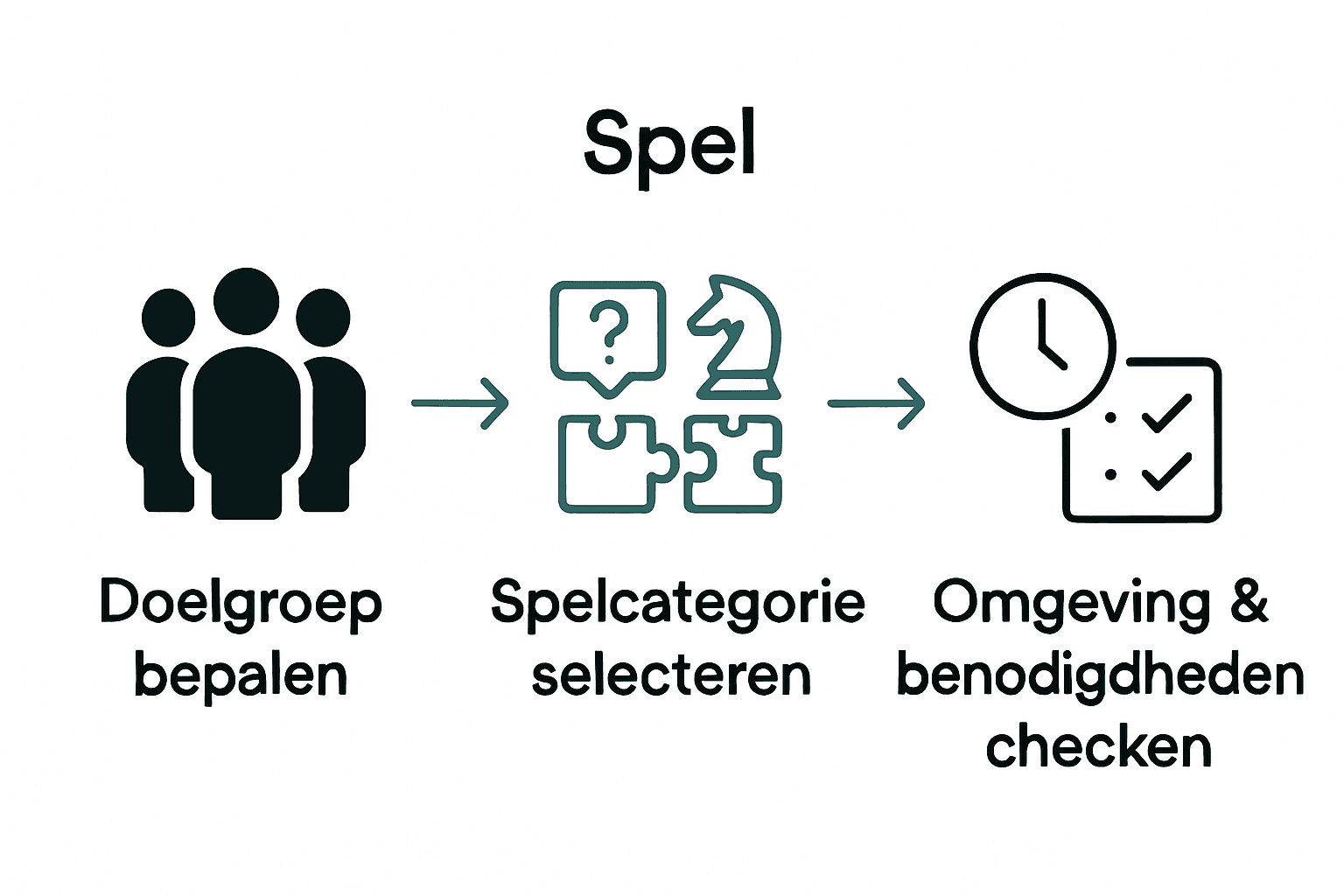 Spel

?

Doelgroep bepalen

Spelcategorie selecteren

Omgeving & benodigdheden checken