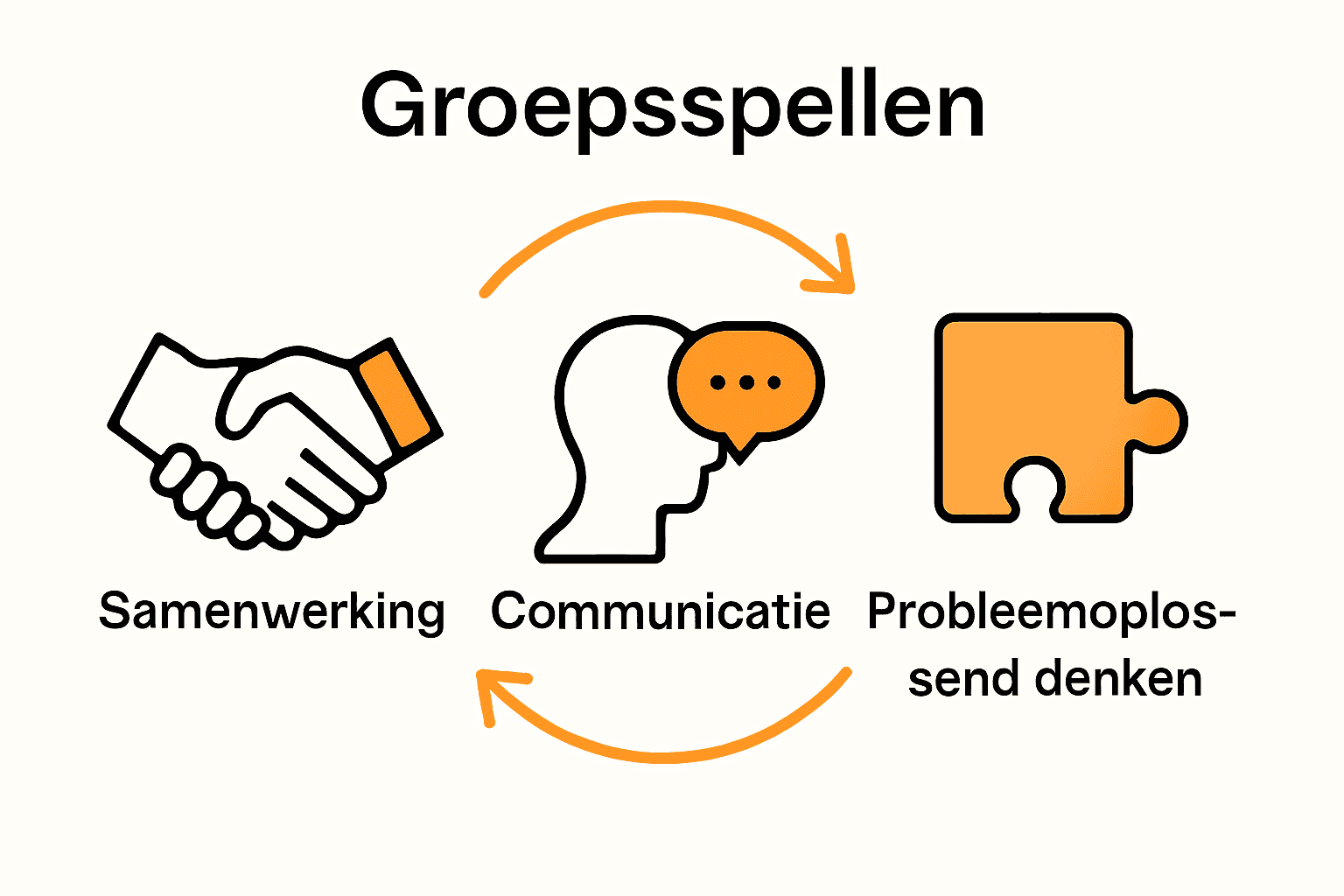 Groepsspellen

Samenwerking

Communicatie

Probleemoplossend denken