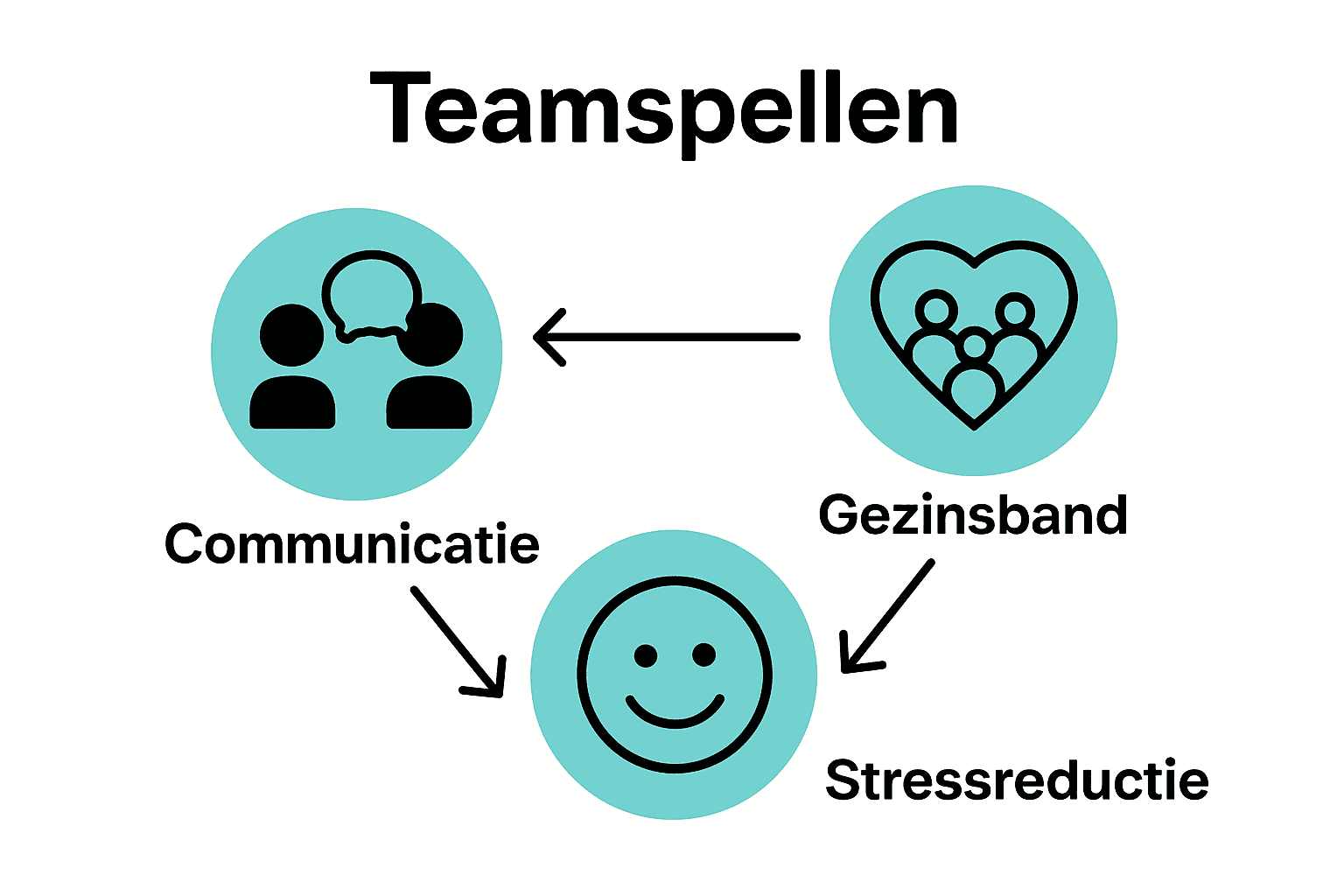 Teamspellen

Communicatie

Gezinsband

Stressreductie