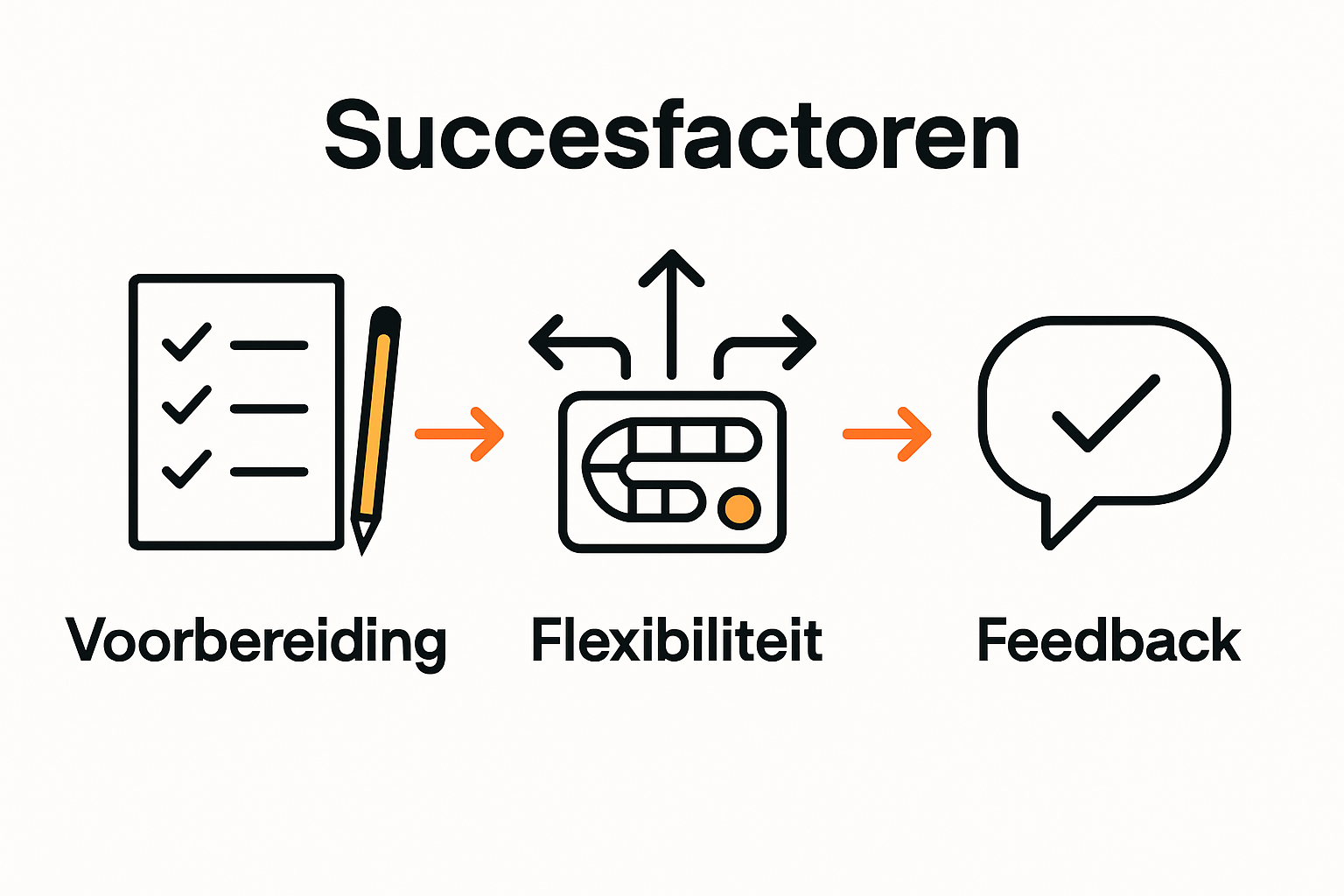 Succesfactoren

Voorbereiding

Flexibiliteit

Feedback