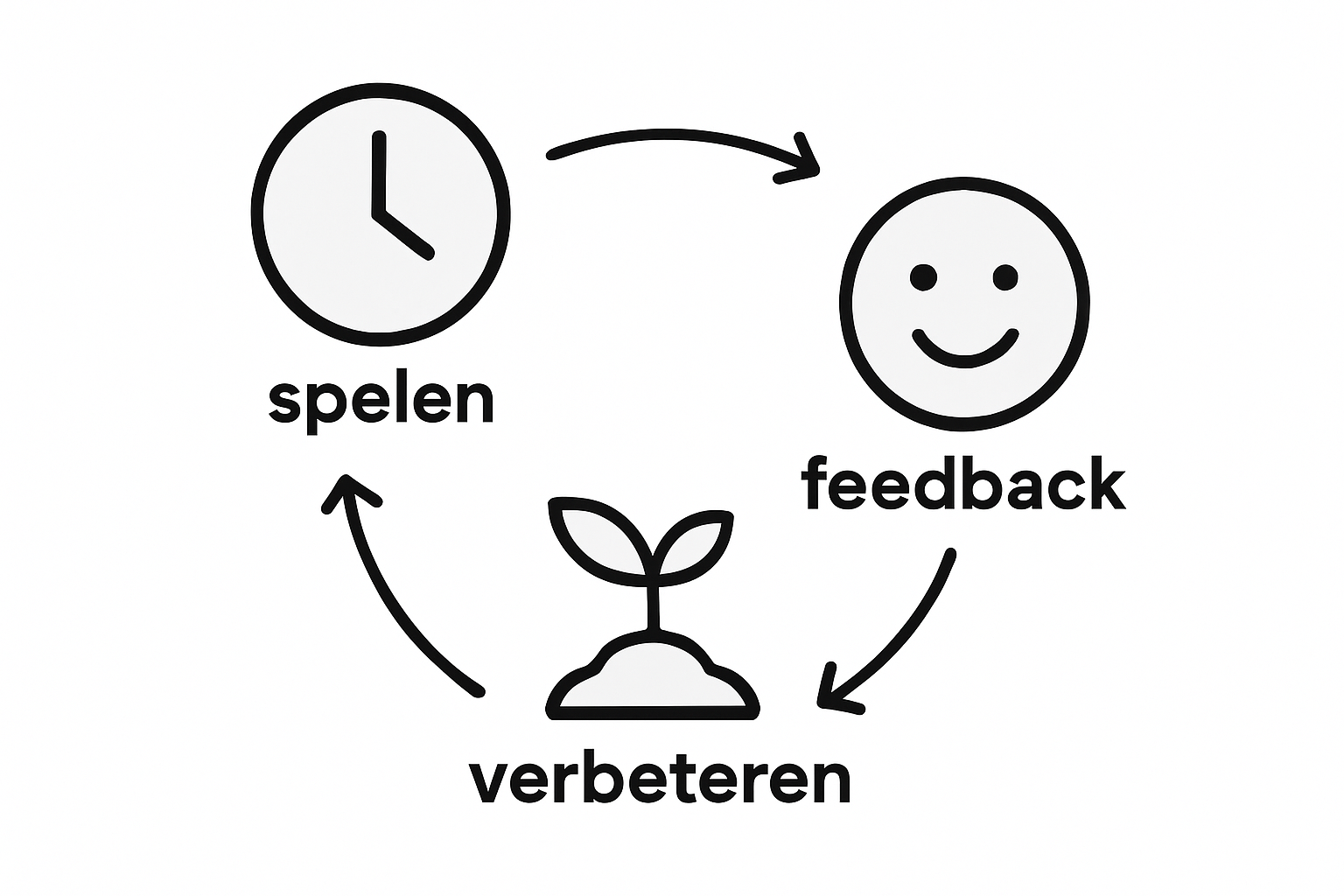 spelen

feedback

verbeteren