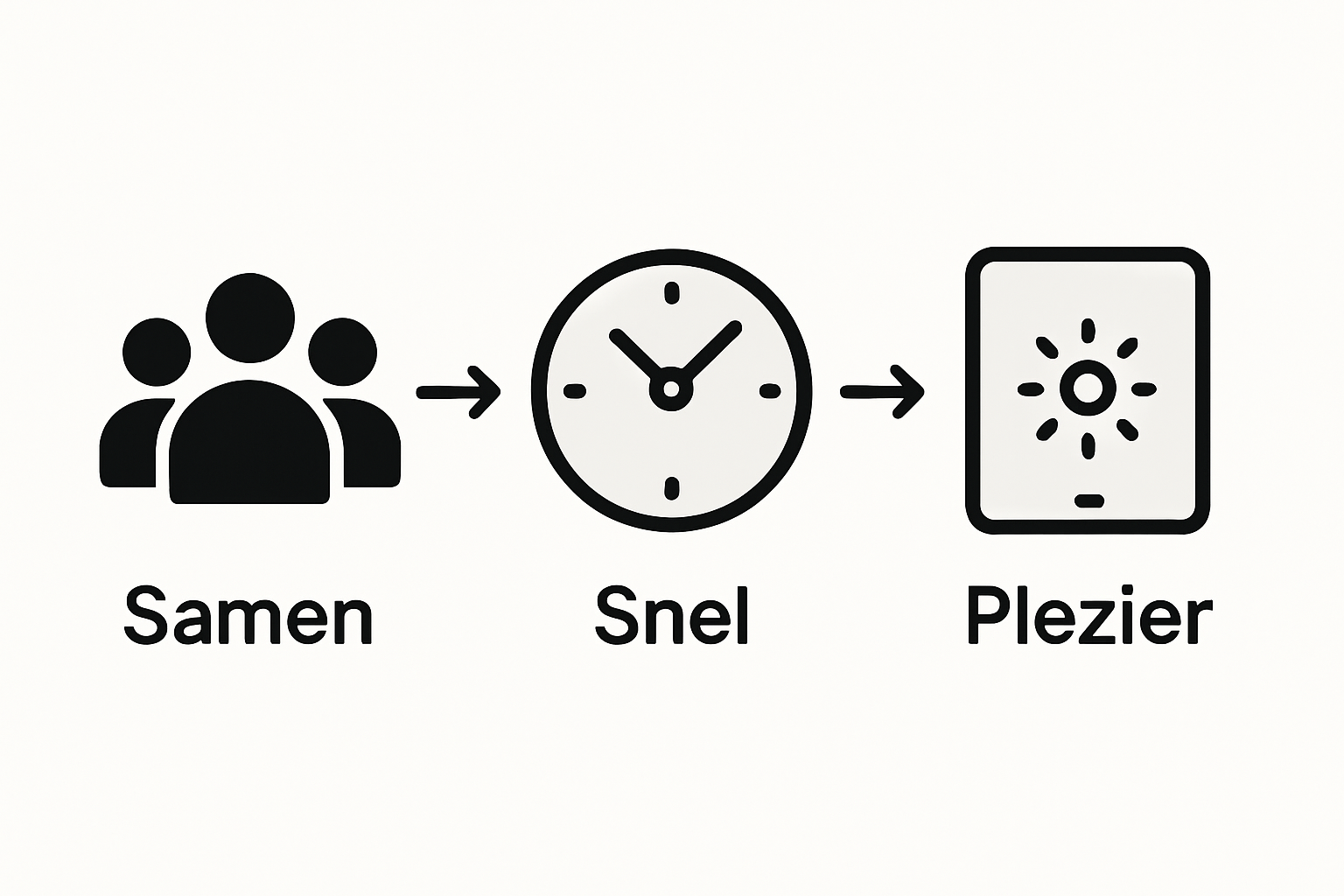 Samen Snel Plezier