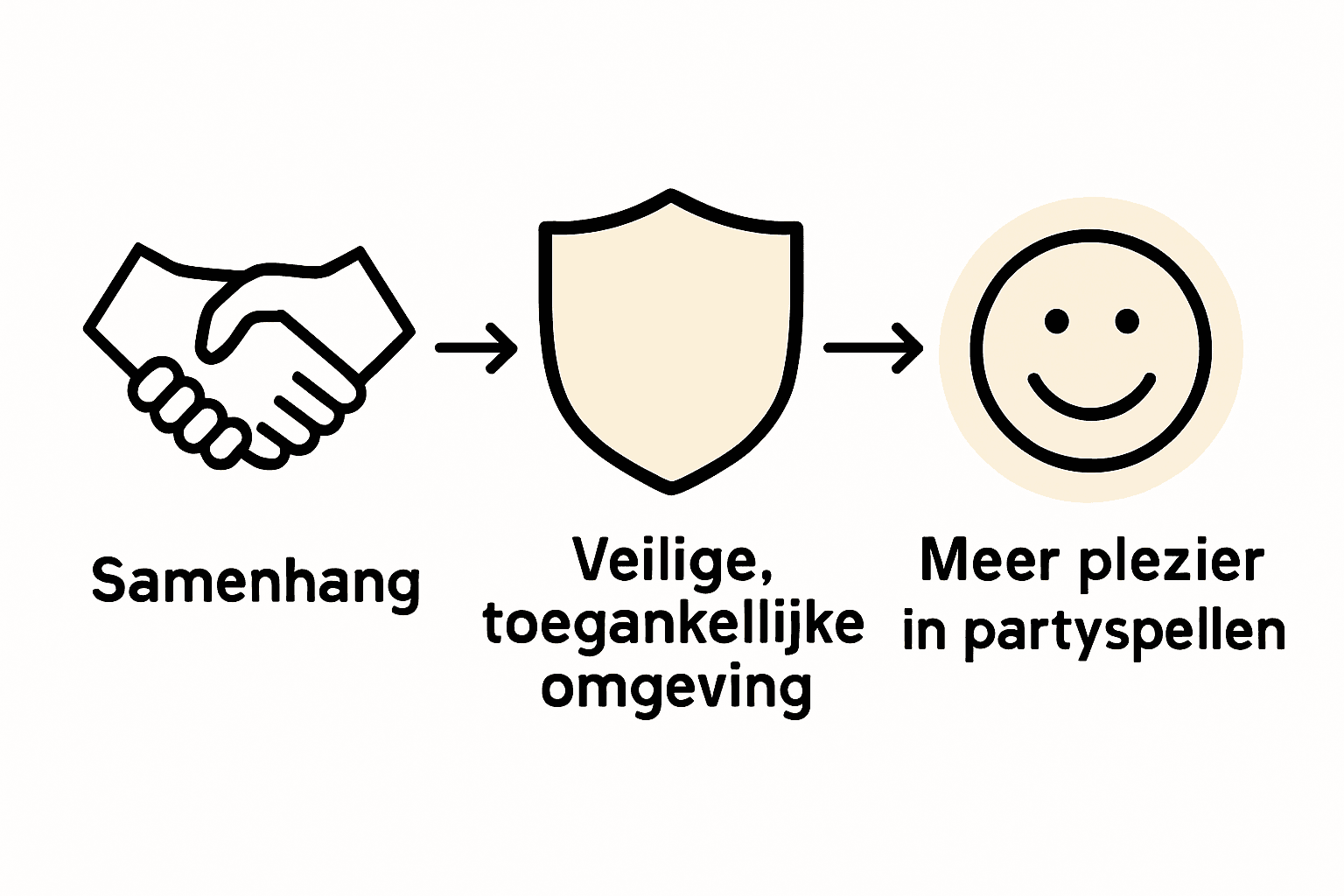 Samenhang

Veilige, toegankellijke omgeving

Meer plezier in partyspellen