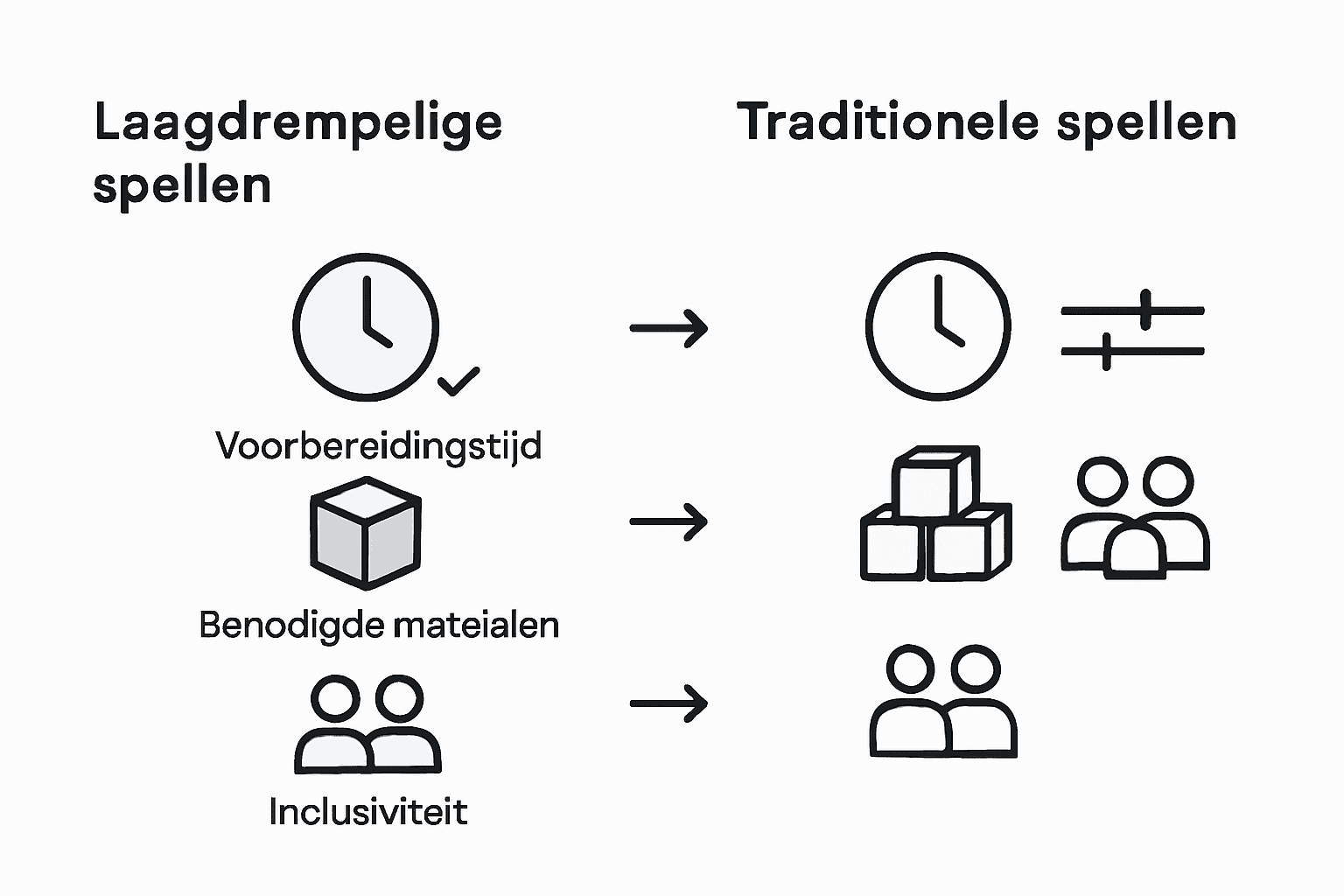 Laagdrempelige spellen

Traditionele spellen

Voorbereidingstijd

Benodigde mateialen

Inclusiviteit