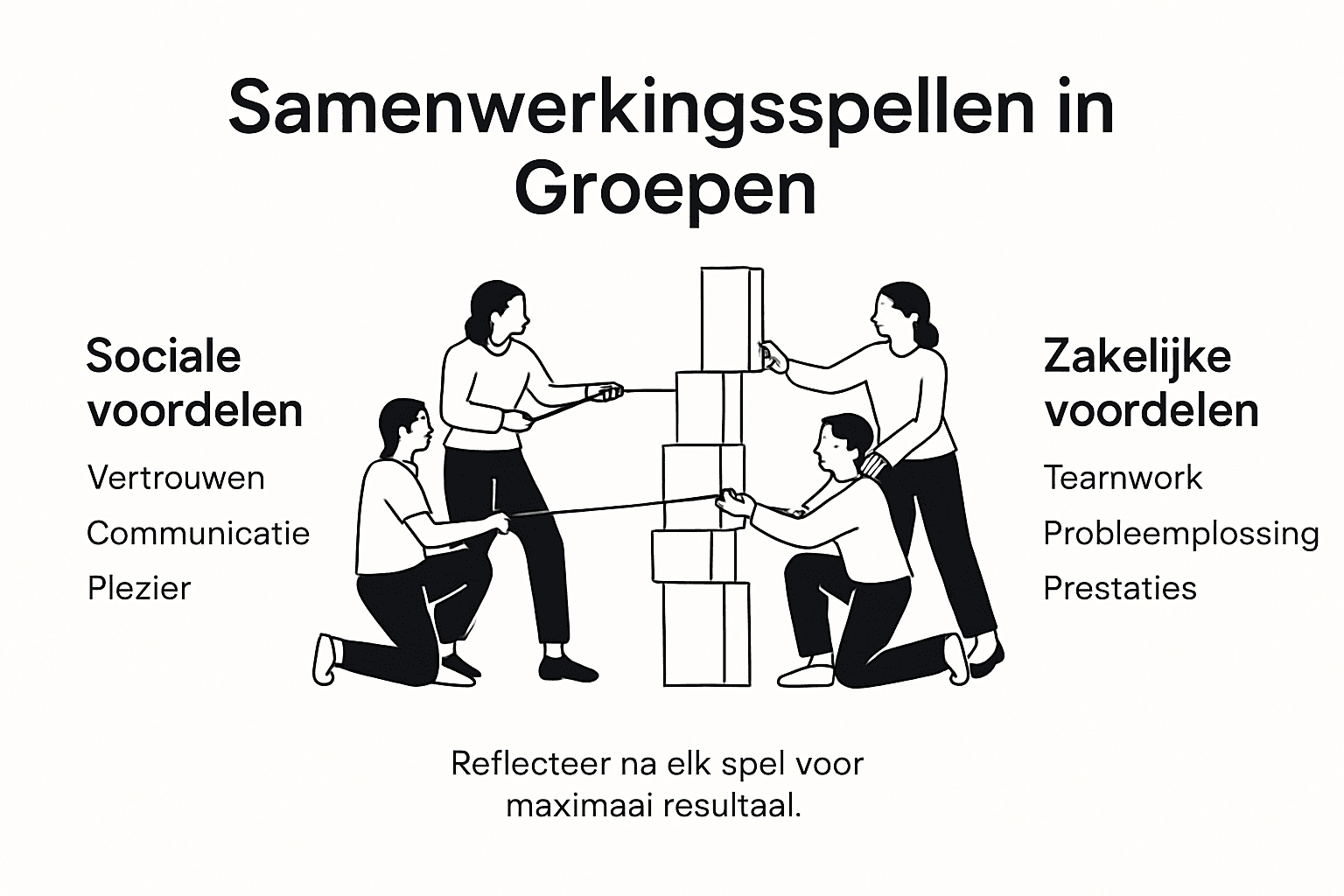 Samenwerkingsspellen in Groepen

Sociale voordelen

Vertrouwen

Communicatie

Plezier

Zakelijke voordelen

Tearnwork

Probleemplossing

Prestaties

Reflecteer na elk spel voor maximaai resultaal.