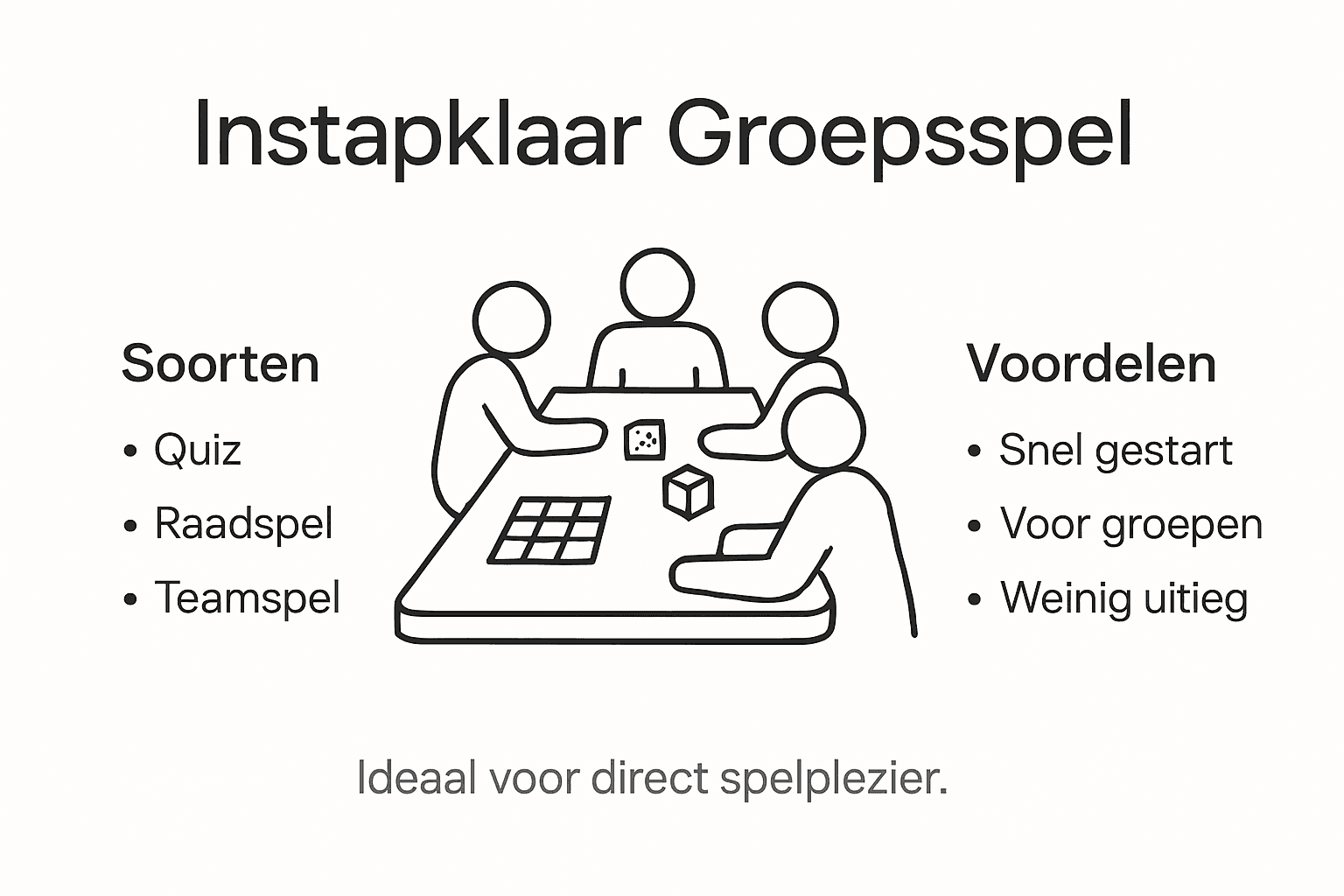 Instapklaar Groepsspel

Soorten
• Quiz
• Raadspel
• Teamspel

Voordelen
• Snel gestart
• Voor groepen
• Weinig uitieg

Ideaal voor direct spelplezier.