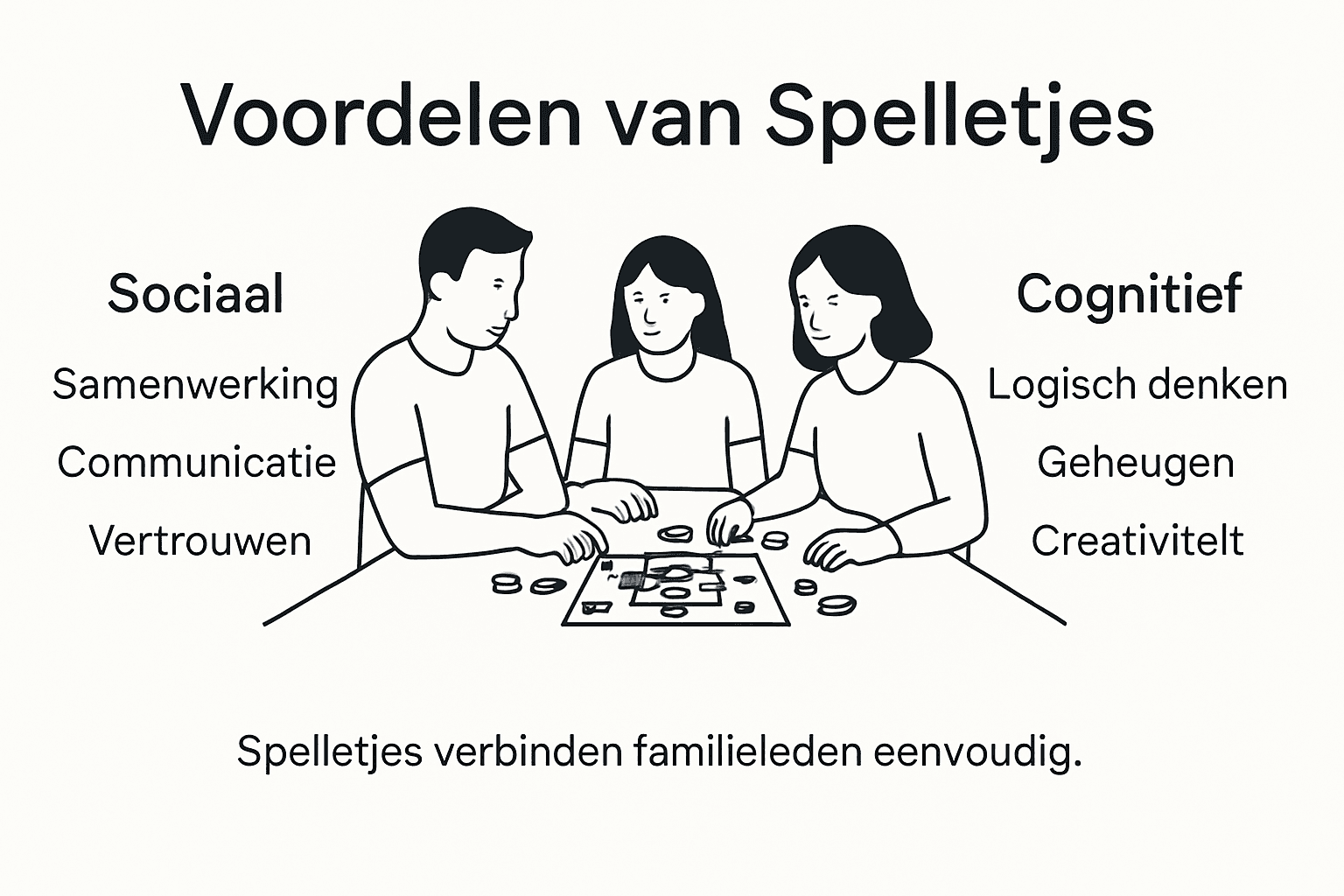 Voordelen van Spelletjes

Sociaal

Samenwerking

Communicatie

Vertrouwen

Cognitief

Logisch denken

Geheugen

Creativitelt

Spelletjes verbinden familieleden eenvoudig.